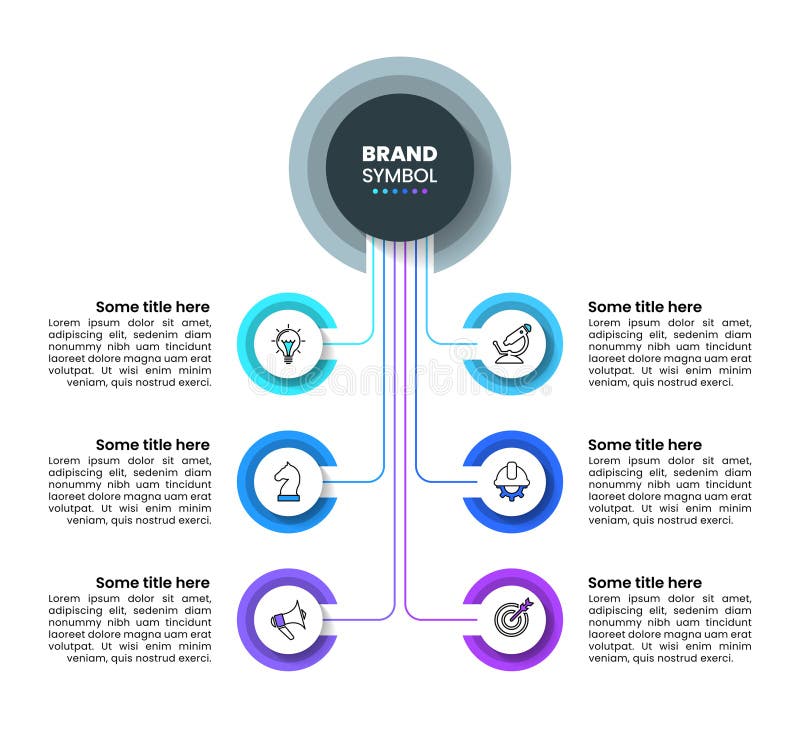 BRAND
SYMBOL

Some title here
Lorem ipsum dolor sit amet, adipiscing elit, sedenim diam nonummy nibh uam tincidunt laoreet dolore magna uam erat volutpat. Ut wisi enim minim veniam, quis nostrud exerci.

Some title here
Lorem ipsum dolor sit amet, adipiscing elit, sedenim diam nonummy nibh uam tincidunt laoreet dolore magna uam erat volutpat. Ut wisi enim minim veniam, quis nostrud exerci.

Some title here
Lorem ipsum dolor sit amet, adipiscing elit, sedenim diam nonummy nibh uam tincidunt laoreet dolore magna uam erat volutpat. Ut wisi enim minim veniam, quis nostrud exerci.

Some title here
Lorem ipsum dolor sit amet, adipiscing elit, sedenim diam nonummy nibh uam tincidunt laoreet dolore magna uam erat volutpat. Ut wisi enim minim veniam, quis nostrud exerci.

Some title here
Lorem ipsum dolor sit amet, adipiscing elit, sedenim diam nonummy nibh uam tincidunt laoreet dolore magna uam erat volutpat. Ut wisi enim minim veniam, quis nostrud exerci.

Some title here
Lorem ipsum dolor sit amet, adipiscing elit, sedenim diam nonummy nibh uam tincidunt laoreet dolore magna uam erat volutpat. Ut wisi enim minim veniam, quis nostrud exerci.

dreamstime