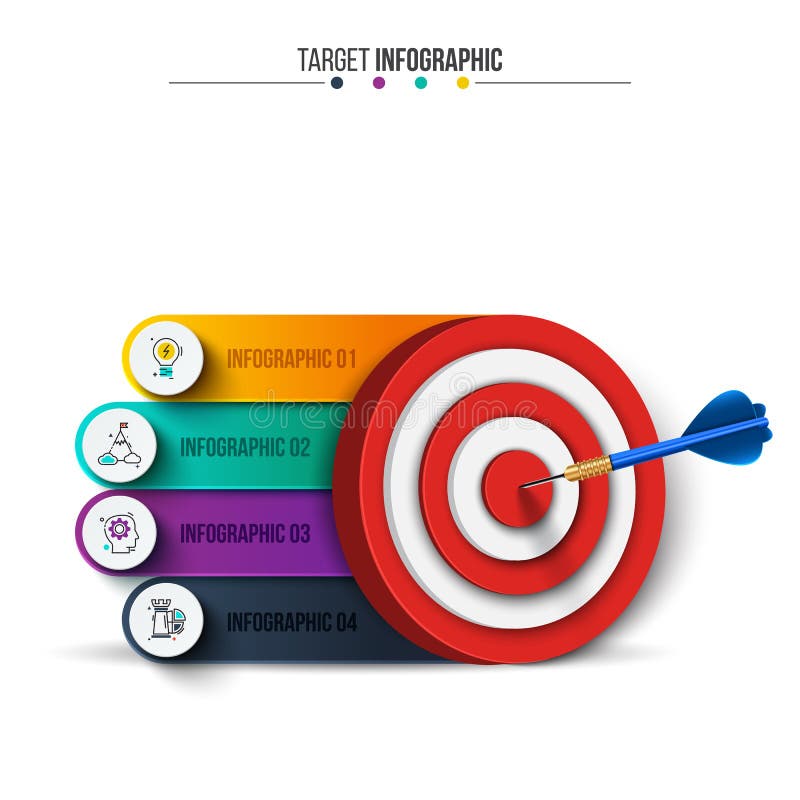 TARGET INFOGRAPHIC

INFOGRAPHIC 01

INFOGRAPHIC 02

INFOGRAPHIC 03

INFOGRAPHIC 04

dreamstime