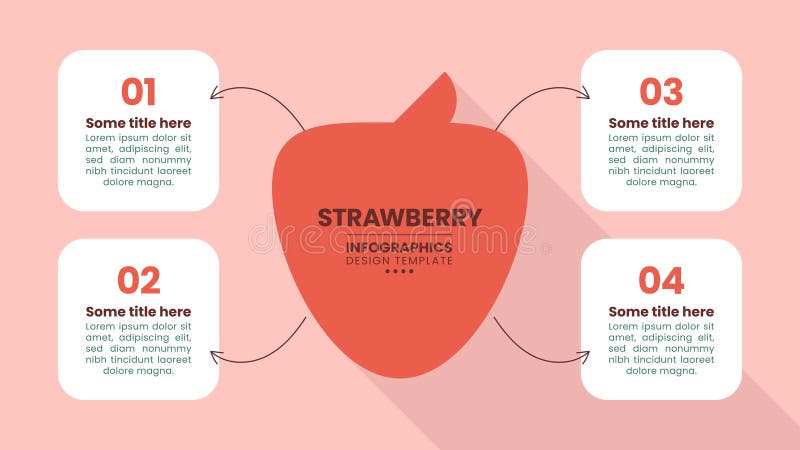 01
Some title here
Lorem ipsum dolor sit amet, adipiscing elit, sed diam nonummy nibh tincidunt laoreet dolore magna.

02
Some title here
Lorem ipsum dolor sit amet, adipiscing elit, sed diam nonummy nibh tincidunt laoreet dolore magna.

STRAWBERRY
INFOGRAPHICS
DESIGN TEMPLATE

dreamstime

03
Some title here
Lorem ipsum dolor sit amet, adipiscing elit, sed diam nonummy nibh tincidunt laoreet dolore magna.

04
Some title here
Lorem ipsum dolor sit amet, adipiscing elit, sed diam nonummy nibh tincidunt laoreet dolore magna.