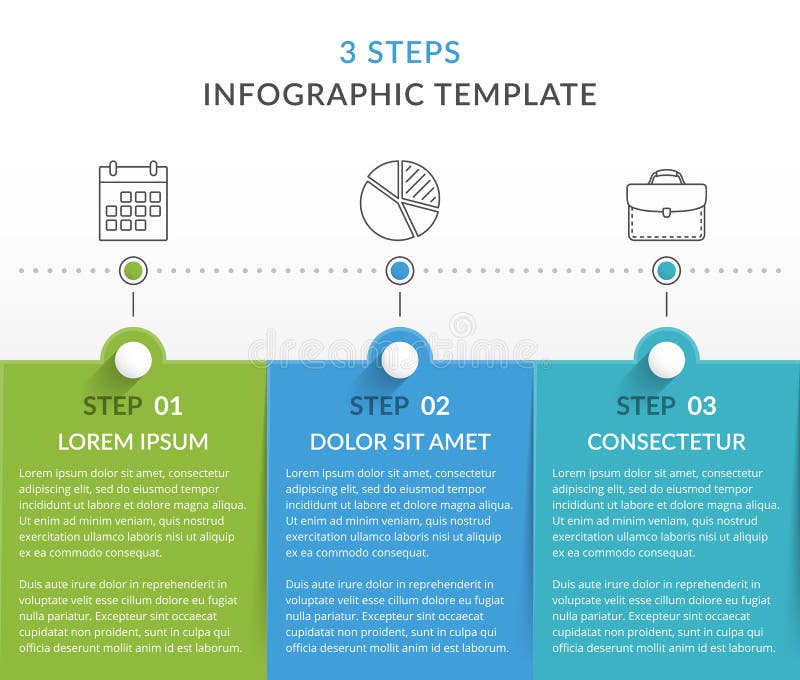 3 STEPS
INFOGRAPHIC TEMPLATE

dreamstime

STEP 01
LOREM IPSUM

Lorem ipsum dolor sit amet, consectetur adipiscing elit, sed do eiusmod tempor incididunt ut labore et dolore magna aliqua. Ut enim ad minim veniam, quis nostrud exercitation ullamco laboris nisi ut aliquip ex ea commodo consequat.

Duis aute irure dolor in reprehenderit in voluptate velit esse cillum dolore eu fugiat nulla pariatur. Excepteur sint occaecat cupidatat non proident, sunt in culpa qui officia deserunt mollit anim id est laborum.

STEP 02
DOLOR SIT AMET

Lorem ipsum dolor sit amet, consectetur adipiscing elit, sed do eiusmod tempor incididunt ut labore et dolore magna aliqua. Ut enim ad minim veniam, quis nostrud exercitation ullamco laboris nisi ut aliquip ex ea commodo consequat.

Duis aute irure dolor in reprehenderit in voluptate velit esse cillum dolore eu fugiat nulla pariatur. Excepteur sint occaecat cupidatat non proident, sunt in culpa qui officia deserunt mollit anim id est laborum.

STEP 03
CONSECTETUR

Lorem ipsum dolor sit amet, consectetur adipiscing elit, sed do eiusmod tempor incididunt ut labore et dolore magna aliqua. Ut enim ad minim veniam, quis nostrud exercitation ullamco laboris nisi ut aliquip ex ea commodo consequat.

Duis aute irure dolor in reprehenderit in voluptate velit esse cillum dolore eu fugiat nulla pariatur. Excepteur sint occaecat cupidatat non proident, sunt in culpa qui officia deserunt mollit anim id est laborum.