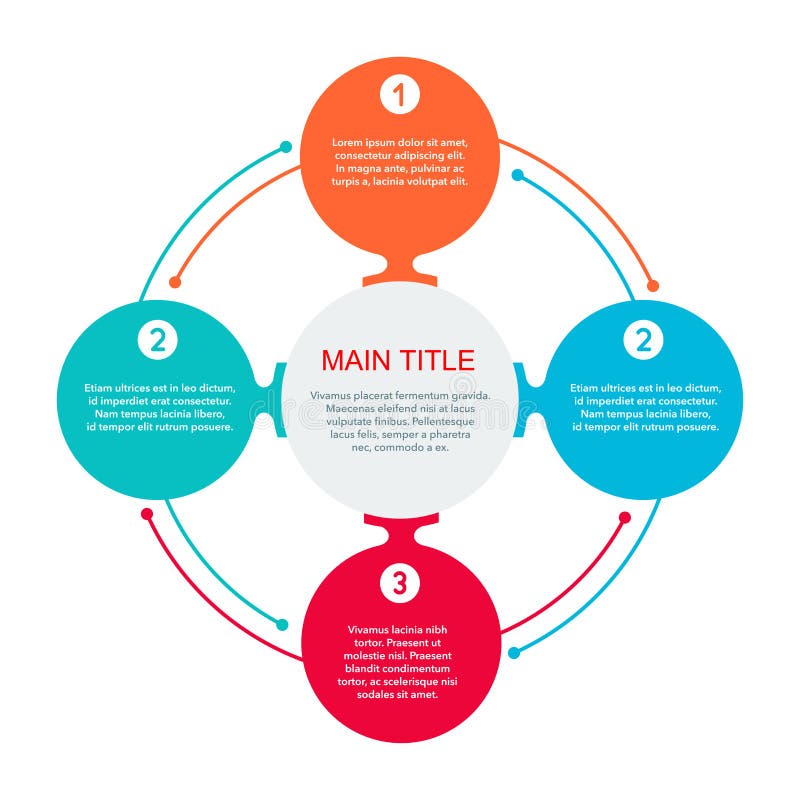 1

Lorem ipsum dolor sit amet, consectetur adipiscing elit. In magna ante, pulvinar ac turpis a, lacinia volutpat elit.

2

Etiam ultrices est in leo dictum, id imperdiet erat consectetur. Nam tempus lacinia libero, id tempor elit rutrum posuere.

MAIN TITLE

Vivamus placerat fermentum gravida. Maecenas eleifend nisi at lacus vulputate finibus. Pellentesque lacus felis, semper a pharetra nec, commodo a ex.

2

Etiam ultrices est in leo dictum, id imperdiet erat consectetur. Nam tempus lacinia libero, id tempor elit rutrum posuere.

3

Vivamus lacinia nibh tortor. Praesent ut molestie nisl. Praesent blandit condimentum tortor, ac scelerisque nisi sodales sit amet.