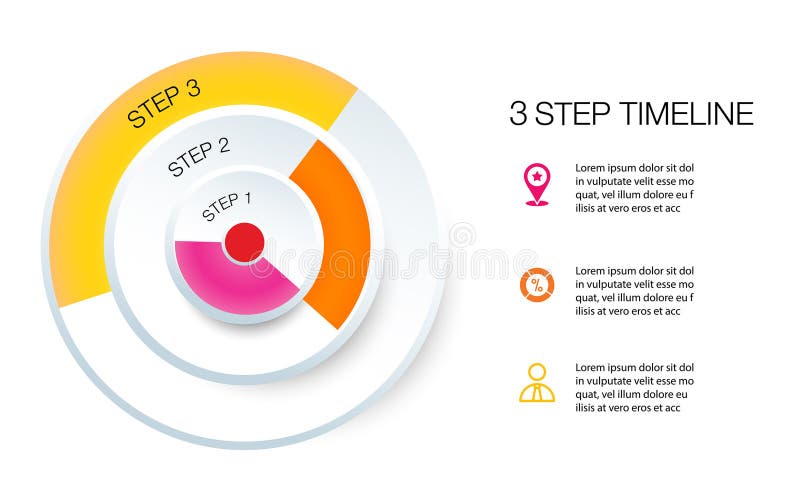 STEP 3

STEP 2

STEP 1

dreamstime

3 STEP TIMELINE

Lorem ipsum dolor sit dol in vulputate velit esse mo quat, vel illum dolore eu f ilisis at vero eros et acc

%

Lorem ipsum dolor sit dol in vulputate velit esse mo quat, vel illum dolore eu f ilisis at vero eros et acc

Lorem ipsum dolor sit dol in vulputate velit esse mo quat, vel illum dolore eu ilisis at vero eros et acc