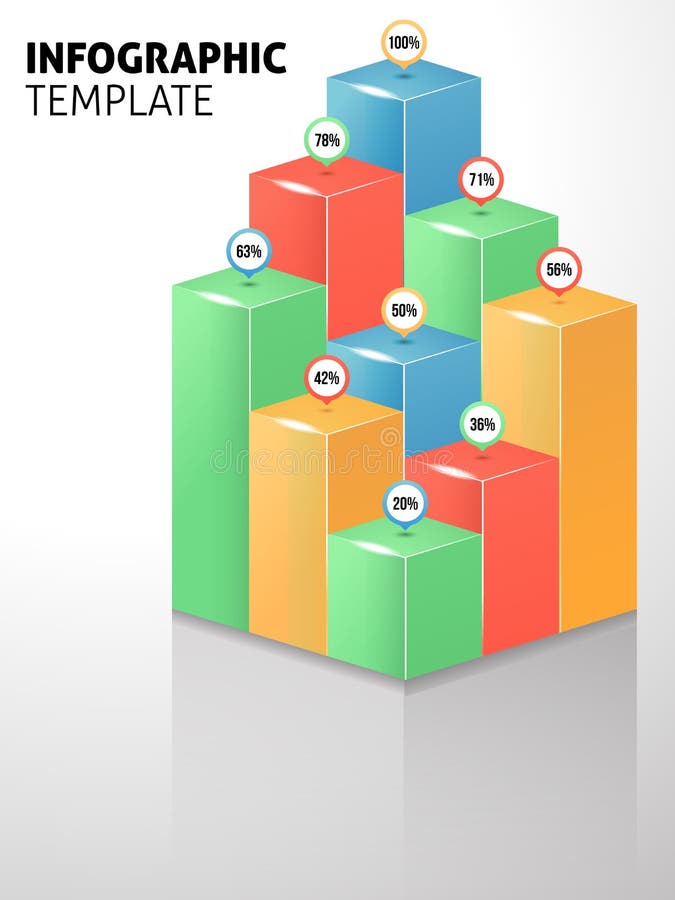 INFOGRAPHIC
TEMPLATE

100%

78%

71%

63%

56%

50%

42%

36%

20%

dreamstime