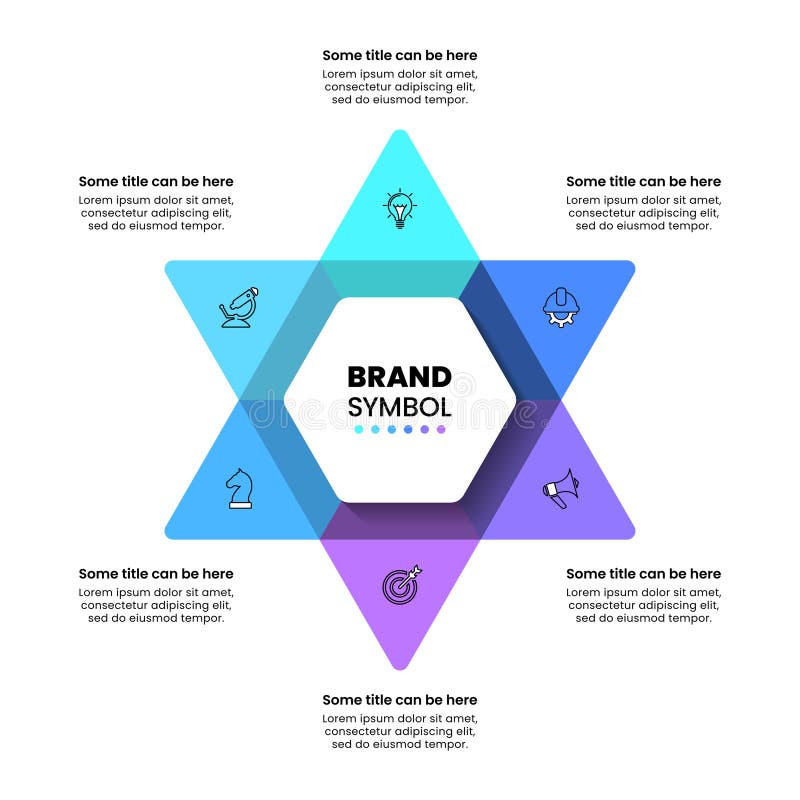 Some title can be here
Lorem ipsum dolor sit amet, consectetur adipiscing elit, sed do eiusmod tempor.

Some title can be here
Lorem ipsum dolor sit amet, consectetur adipiscing elit, sed do eiusmod tempor.

Some title can be here
Lorem ipsum dolor sit amet, consectetur adipiscing elit, sed do eiusmod tempor.

BRAND
SYMBOL

dreamstime

Some title can be here
Lorem ipsum dolor sit amet, consectetur adipiscing elit, sed do eiusmod tempor.

Some title can be here
Lorem ipsum dolor sit amet, consectetur adipiscing elit, sed do eiusmod tempor.

Some title can be here
Lorem ipsum dolor sit amet, consectetur adipiscing elit, sed do eiusmod tempor.