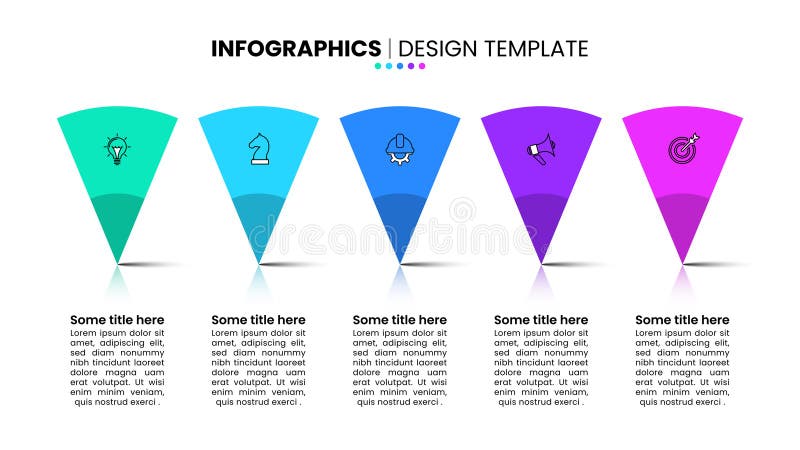 INFOGRAPHICS | DESIGN TEMPLATE

dreamstime

Some title here
Lorem ipsum dolor sit amet, adipiscing elit, sed diam nonummy nibh tincidunt laoreet dolore magna uam erat volutpat. Ut wisi enim minim veniam, quis nostrud exerci .

Some title here
Lorem ipsum dolor sit amet, adipiscing elit, sed diam nonummy nibh tincidunt laoreet dolore magna uam erat volutpat. Ut wisi enim minim veniam, quis nostrud exerci .

Some title here
Lorem ipsum dolor sit amet, adipiscing elit, sed diam nonummy nibh tincidunt laoreet dolore magna uam erat volutpat. Ut wisi enim minim veniam, quis nostrud exerci .

Some title here
Lorem ipsum dolor sit amet, adipiscing elit, sed diam nonummy nibh tincidunt laoreet dolore magna uam erat volutpat. Ut wisi enim minim veniam, quis nostrud exerci .

Some title here
Lorem ipsum dolor sit amet, adipiscing elit, sed diam nonummy nibh tincidunt laoreet dolore magna uam erat volutpat. Ut wisi enim minim veniam, quis nostrud exerci .