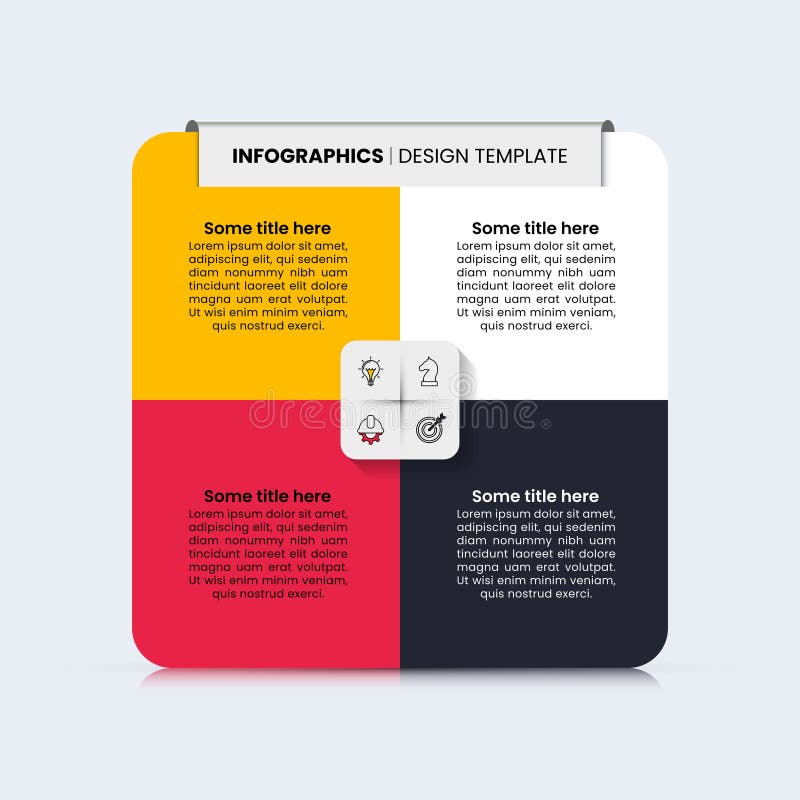 INFOGRAPHICS | DESIGN TEMPLATE

Some title here
Lorem ipsum dolor sit amet, adipiscing elit, qui sedenim diam nonummy nibh uam tincidunt laoreet elit dolore magna uam erat volutpat. Ut wisi enim minim veniam, quis nostrud exerci.

Some title here
Lorem ipsum dolor sit amet, adipiscing elit, qui sedenim diam nonummy nibh uam tincidunt laoreet elit dolore magna uam erat volutpat. Ut wisi enim minim veniam, quis nostrud exerci.

dreamstime

Some title here
Lorem ipsum dolor sit amet, adipiscing elit, qui sedenim diam nonummy nibh uam tincidunt laoreet elit dolore magna uam erat volutpat. Ut wisi enim minim veniam, quis nostrud exerci.

Some title here
Lorem ipsum dolor sit amet, adipiscing elit, qui sedenim diam nonummy nibh uam tincidunt laoreet elit dolore magna uam erat volutpat. Ut wisi enim minim veniam, quis nostrud exerci.