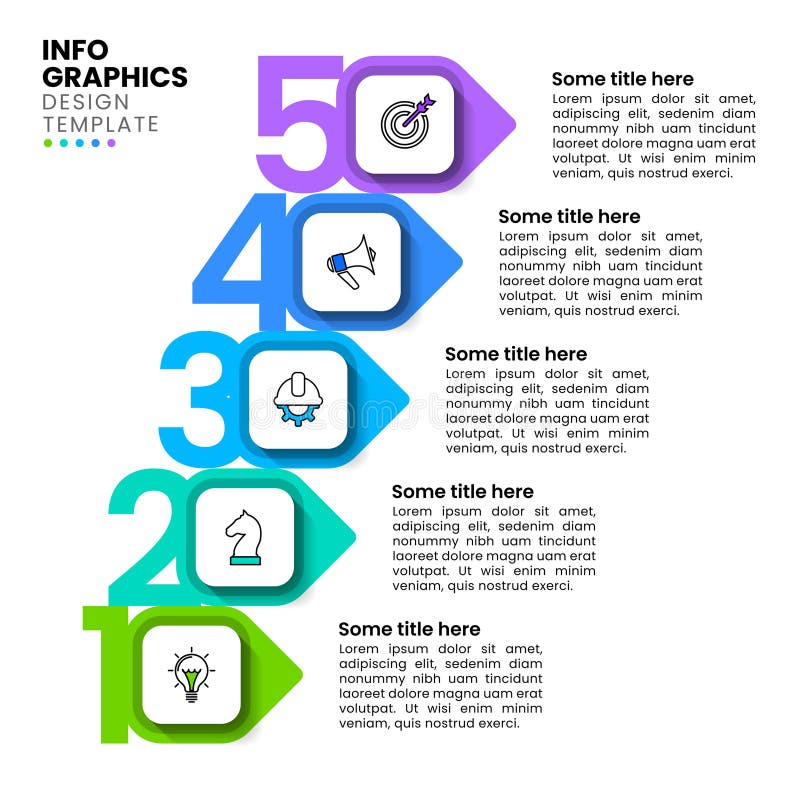 INFO GRAPHICS
DESIGN TEMPLATE

5
Some title here
Lorem ipsum dolor sit amet, adipiscing elit, sedenim diam nonummy nibh uam tincidunt laoreet dolore magna uam erat volutpat. Ut wisi enim minim veniam, quis nostrud exerci.

4
Some title here
Lorem ipsum dolor sit amet, adipiscing elit, sedenim diam nonummy nibh uam tincidunt laoreet dolore magna uam erat volutpat. Ut wisi enim minim veniam, quis nostrud exerci.

3
Some title here
Lorem ipsum dolor sit amet, adipiscing elit, sedenim diam nonummy nibh uam tincidunt laoreet dolore magna uam erat volutpat. Ut wisi enim minim veniam, quis nostrud exerci.

2
Some title here
Lorem ipsum dolor sit amet, adipiscing elit, sedenim diam nonummy nibh uam tincidunt laoreet dolore magna uam erat volutpat. Ut wisi enim minim veniam, quis nostrud exerci.

1
Some title here
Lorem ipsum dolor sit amet, adipiscing elit, sedenim diam nonummy nibh uam tincidunt laoreet dolore magna uam erat volutpat. Ut wisi enim minim veniam, quis nostrud exerci.