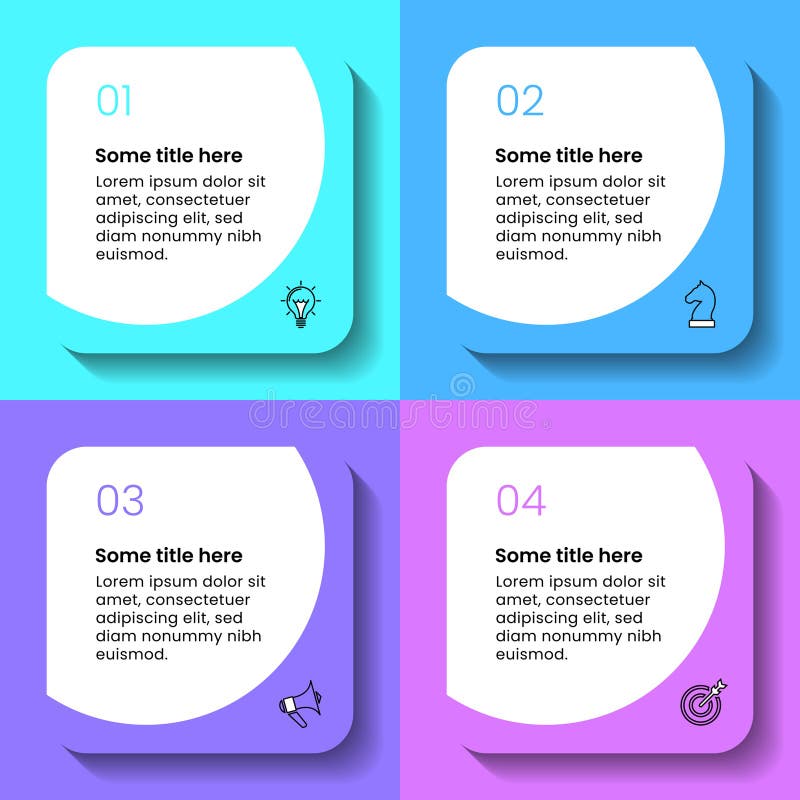 01

Some title here

Lorem ipsum dolor sit amet, consectetuer adipiscing elit, sed diam nonummy nibh euismod.

02

Some title here

Lorem ipsum dolor sit amet, consectetuer adipiscing elit, sed diam nonummy nibh euismod.

dreamstime

03

Some title here

Lorem ipsum dolor sit amet, consectetuer adipiscing elit, sed diam nonummy nibh euismod.

04

Some title here

Lorem ipsum dolor sit amet, consectetuer adipiscing elit, sed diam nonummy nibh euismod.