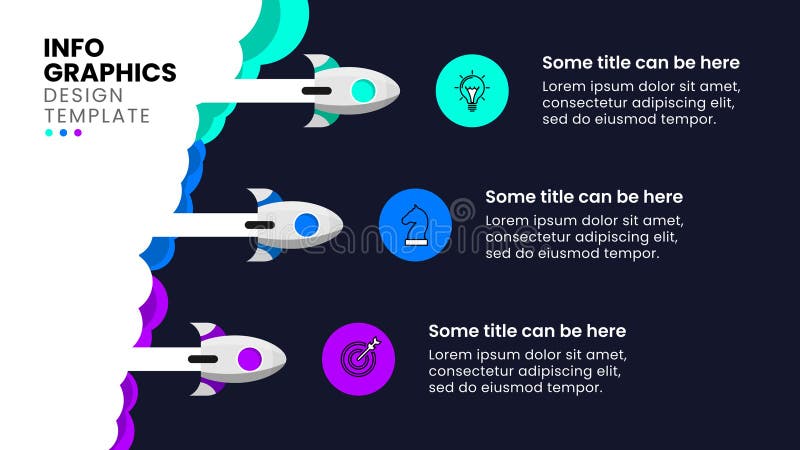 INFO
GRAPHICS
DESIGN
TEMPLATE

Some title can be here
Lorem ipsum dolor sit amet, consectetur adipiscing elit, sed do eiusmod tempor.

Some title can be here
Lorem ipsum dolor sit amet, consectetur adipiscing elit, sed do eiusmod tempor.

Some title can be here
Lorem ipsum dolor sit amet, consectetur adipiscing elit, sed do eiusmod tempor.

dreamstime