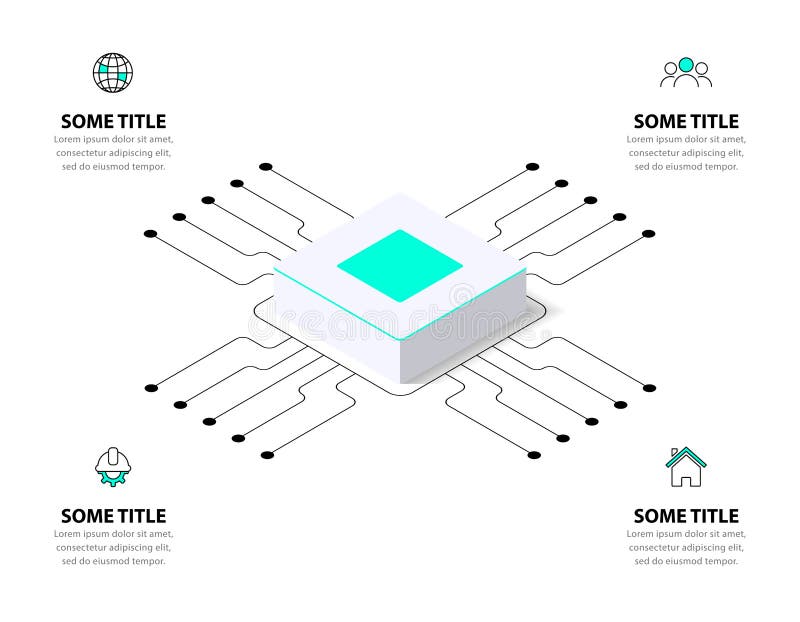 SOME TITLE
Lorem ipsum dolor sit amet, consectetur adipiscing elit, sed do eiusmod tempor.

SOME TITLE
Lorem ipsum dolor sit amet, consectetur adipiscing elit, sed do eiusmod tempor.

dreamstime

SOME TITLE
Lorem ipsum dolor sit amet, consectetur adipiscing elit, sed do eiusmod tempor.

SOME TITLE
Lorem ipsum dolor sit amet, consectetur adipiscing elit, sed do eiusmod tempor.