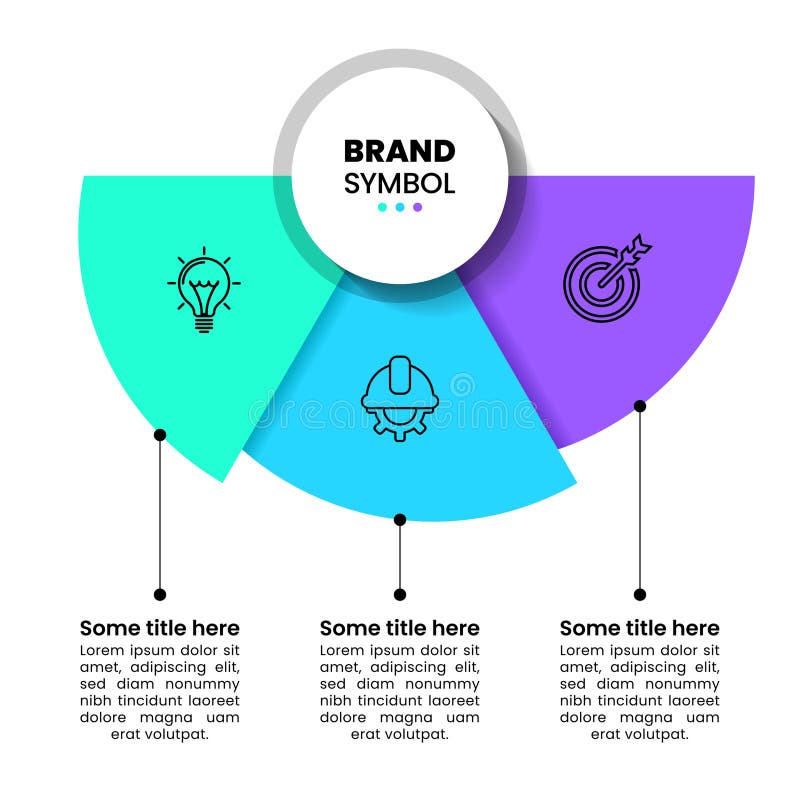 BRAND
SYMBOL

dreamstime

Some title here
Lorem ipsum dolor sit amet, adipiscing elit, sed diam nonummy nibh tincidunt laoreet dolore magna uam erat volutpat.

Some title here
Lorem ipsum dolor sit amet, adipiscing elit, sed diam nonummy nibh tincidunt laoreet dolore magna uam erat volutpat.

Some title here
Lorem ipsum dolor sit amet, adipiscing elit, sed diam nonummy nibh tincidunt laoreet dolore magna uam erat volutpat.