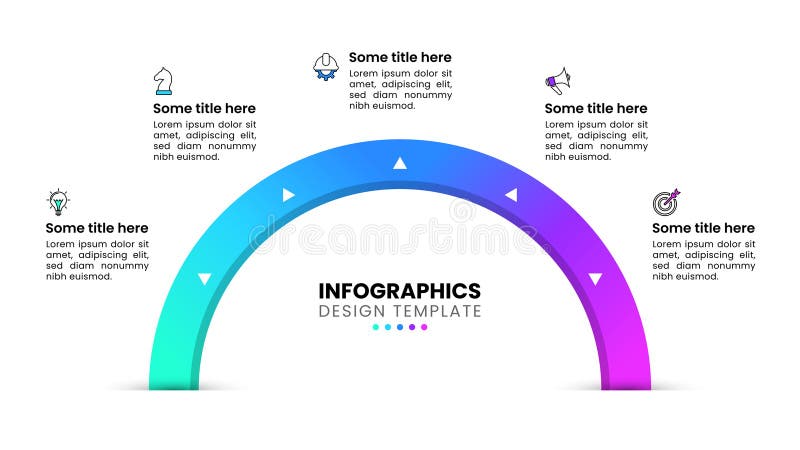 Some title here
Lorem ipsum dolor sit amet, adipiscing elit, sed diam nonummy nibh euismod.

Some title here
Lorem ipsum dolor sit amet, adipiscing elit, sed diam nonummy nibh euismod.

Some title here
Lorem ipsum dolor sit amet, adipiscing elit, sed diam nonummy nibh euismod.

Some title here
Lorem ipsum dolor sit amet, adipiscing elit, sed diam nonummy nibh euismod.

Some title here
Lorem ipsum dolor sit amet, adipiscing elit, sed diam nonummy nibh euismod.

dreamstime

INFOGRAPHICS
DESIGN TEMPLATE