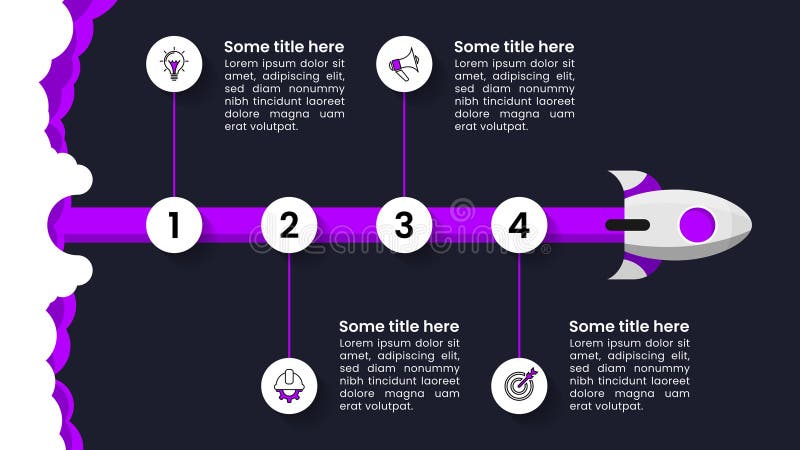 Some title here
Lorem ipsum dolor sit amet, adipiscing elit, sed diam nonummy nibh tincidunt laoreet dolore magna uam erat volutpat.

Some title here
Lorem ipsum dolor sit amet, adipiscing elit, sed diam nonummy nibh tincidunt laoreet dolore magna uam erat volutpat.

1

2

3

4

dreamstime

Some title here
Lorem ipsum dolor sit amet, adipiscing elit, sed diam nonummy nibh tincidunt laoreet dolore magna uam erat volutpat.

Some title here
Lorem ipsum dolor sit amet, adipiscing elit, sed diam nonummy nibh tincidunt laoreet dolore magna uam erat volutpat.