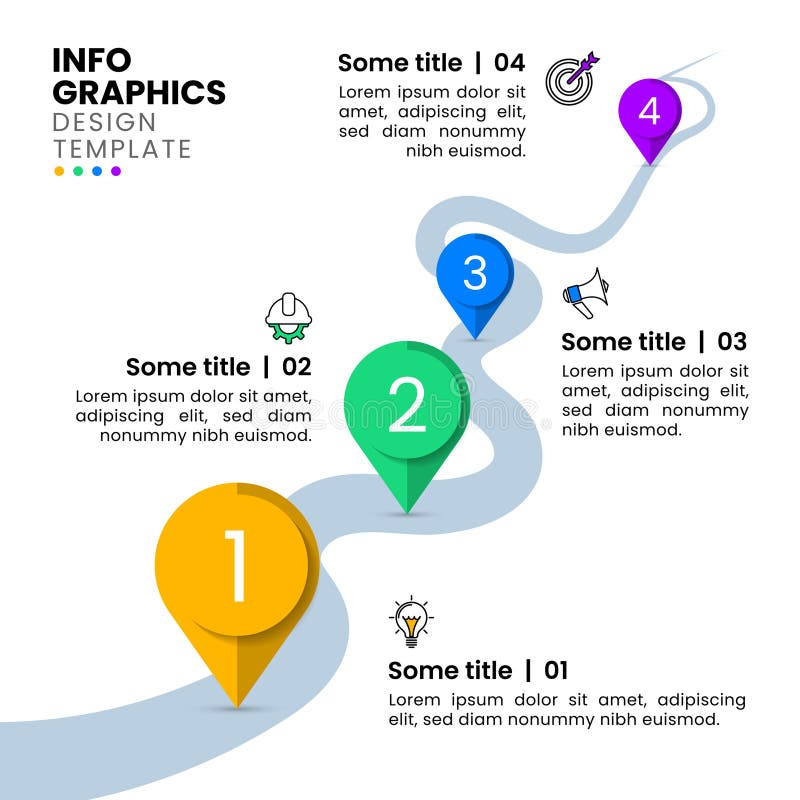 INFO GRAPHICS
DESIGN TEMPLATE

Some title | 04
Lorem ipsum dolor sit amet, adipiscing elit, sed diam nonummy nibh euismod.

4

3

Some title | 03
Lorem ipsum dolor sit amet, adipiscing elit, sed diam nonummy nibh euismod.

Some title | 02
Lorem ipsum dolor sit amet, adipiscing elit, sed diam nonummy nibh euismod.

2

1

Some title | 01
Lorem ipsum dolor sit amet, adipiscing elit, sed diam nonummy nibh euismod.