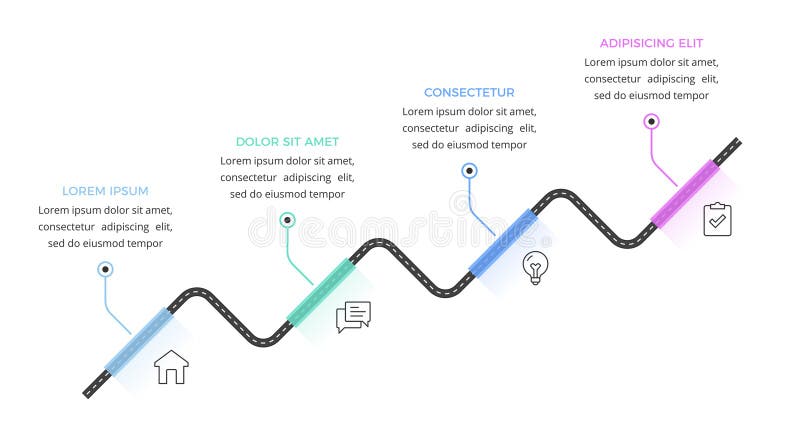 LOREM IPSUM
Lorem ipsum dolor sit amet, consectetur adipiscing elit, sed do eiusmod tempor

DOLOR SIT AMET
Lorem ipsum dolor sit amet, consectetur adipiscing elit, sed do eiusmod tempor

CONSECTETUR
Lorem ipsum dolor sit amet, consectetur adipiscing elit, sed do eiusmod tempor

ADIPISICING ELIT
Lorem ipsum dolor sit amet, consectetur adipiscing elit, sed do eiusmod tempor

dreamstime