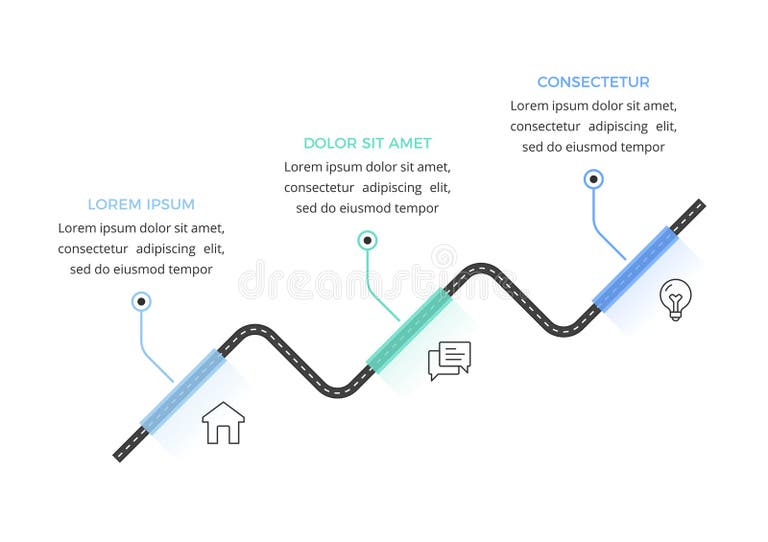 LOREM IPSUM
Lorem ipsum dolor sit amet, consectetur adipiscing elit, sed do eiusmod tempor

DOLOR SIT AMET
Lorem ipsum dolor sit amet, consectetur adipiscing elit, sed do eiusmod tempor

CONSECTETUR
Lorem ipsum dolor sit amet, consectetur adipiscing elit, sed do eiusmod tempor

dreamstime