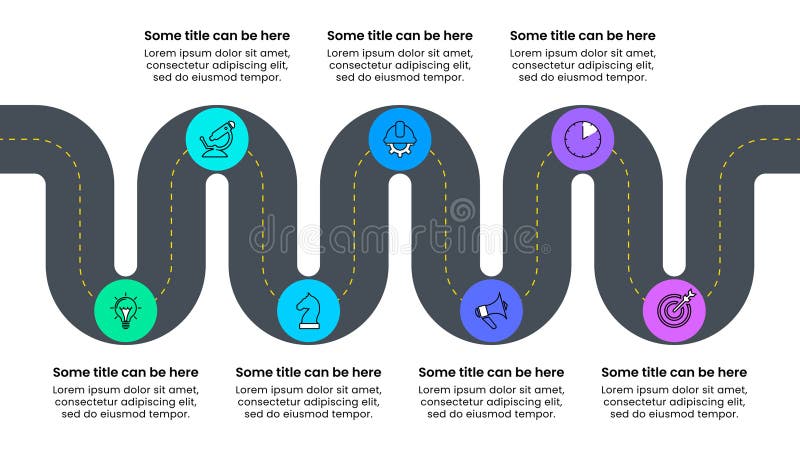 Some title can be here
Lorem ipsum dolor sit amet, consectetur adipiscing elit, sed do eiusmod tempor.

Some title can be here
Lorem ipsum dolor sit amet, consectetur adipiscing elit, sed do eiusmod tempor.

Some title can be here
Lorem ipsum dolor sit amet, consectetur adipiscing elit, sed do eiusmod tempor.

dreamstime

Some title can be here
Lorem ipsum dolor sit amet, consectetur adipiscing elit, sed do eiusmod tempor.

Some title can be here
Lorem ipsum dolor sit amet, consectetur adipiscing elit, sed do eiusmod tempor.

Some title can be here
Lorem ipsum dolor sit amet, consectetur adipiscing elit, sed do eiusmod tempor.

Some title can be here
Lorem ipsum dolor sit amet, consectetur adipiscing elit, sed do eiusmod tempor.