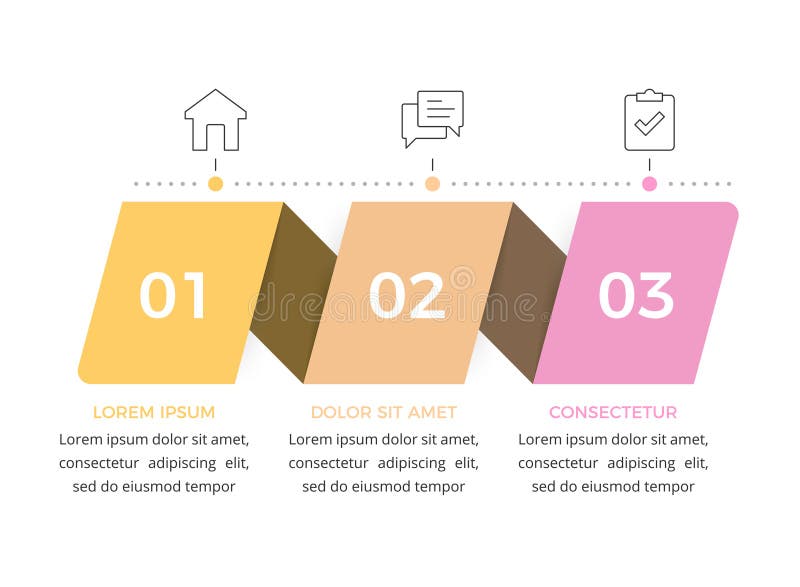 01

02

03

dreamstime

LOREM IPSUM
Lorem ipsum dolor sit amet, consectetur adipiscing elit, sed do eiusmod tempor

DOLOR SIT AMET
Lorem ipsum dolor sit amet, consectetur adipiscing elit, sed do eiusmod tempor

CONSECTETUR
Lorem ipsum dolor sit amet, consectetur adipiscing elit, sed do eiusmod tempor