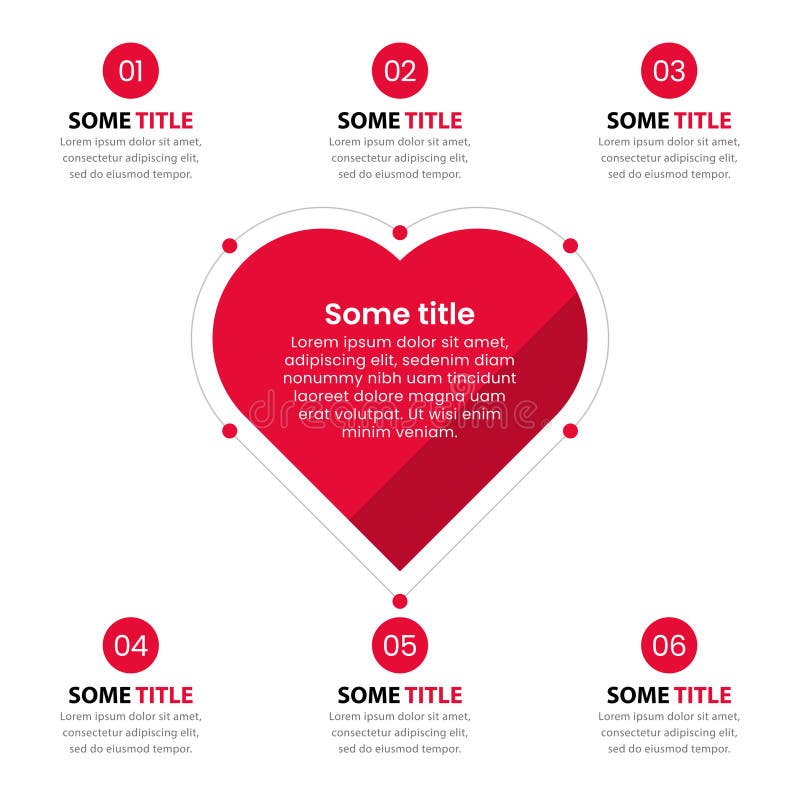 01

SOME TITLE

Lorem ipsum dolor sit amet, consectetur adipiscing elit, sed do eiusmod tempor.

02

SOME TITLE

Lorem ipsum dolor sit amet, consectetur adipiscing elit, sed do eiusmod tempor.

03

SOME TITLE

Lorem ipsum dolor sit amet, consectetur adipiscing elit, sed do eiusmod tempor.

Some title

Lorem ipsum dolor sit amet, adipiscing elit, sedenim diam nonummy nibh uam tincidunt laoreet dolore magna uam erat volutpat. Ut wisi enim minim veniam.

dreamstime

04

SOME TITLE

Lorem ipsum dolor sit amet, consectetur adipiscing elit, sed do eiusmod tempor.

05

SOME TITLE

Lorem ipsum dolor sit amet, consectetur adipiscing elit, sed do eiusmod tempor.

06

SOME TITLE

Lorem ipsum dolor sit amet, consectetur adipiscing elit, sed do eiusmod tempor.