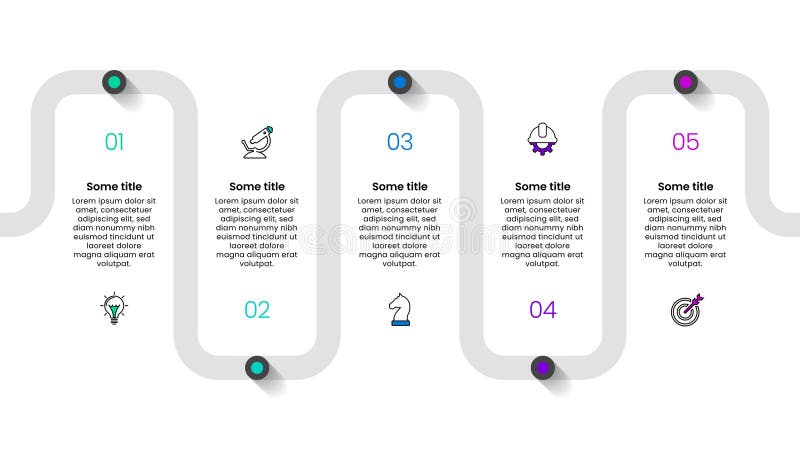 01

Some title

Lorem ipsum dolor sit amet, consectetuer adipiscing elit, sed diam nonummy nibh euismod tincidunt ut laoreet dolore magna aliquam erat volutpat.

Some title

Lorem ipsum dolor sit amet, consectetuer adipiscing elit, sed diam nonummy nibh euismod tincidunt ut laoreet dolore magna aliquam erat volutpat.

02

03

Some title

Lorem ipsum dolor sit amet, consectetuer adipiscing elit, sed diam nonummy nibh euismod tincidunt ut laoreet dolore magna aliquam erat volutpat.

Some title

Lorem ipsum dolor sit amet, consectetuer adipiscing elit, sed diam nonummy nibh euismod tincidunt ut laoreet dolore magna aliquam erat volutpat.

04

05

Some title

Lorem ipsum dolor sit amet, consectetuer adipiscing elit, sed diam nonummy nibh euismod tincidunt ut laoreet dolore magna aliquam erat volutpat.