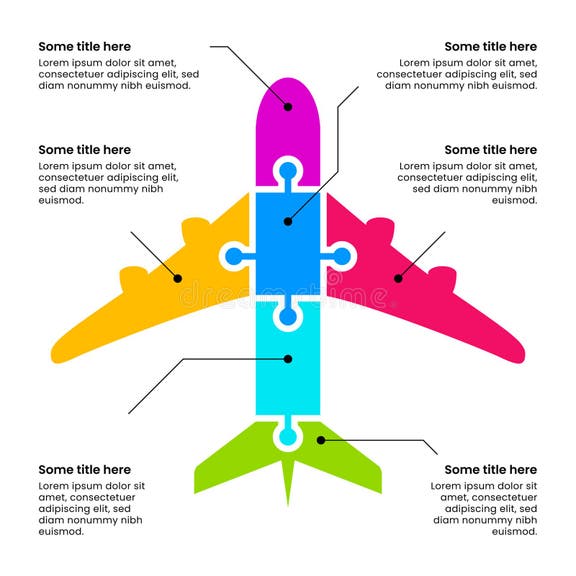 Some title here
Lorem ipsum dolor sit amet, consectetuer adipiscing elit, sed diam nonummy nibh euismod.

Some title here
Lorem ipsum dolor sit amet, consectetuer adipiscing elit, sed diam nonummy nibh euismod.

Some title here
Lorem ipsum dolor sit amet, consectetuer adipiscing elit, sed diam nonummy nibh euismod.

Some title here
Lorem ipsum dolor sit amet, consectetuer adipiscing elit, sed diam nonummy nibh euismod.

dreamstime

Some title here
Lorem ipsum dolor sit amet, consectetuer adipiscing elit, sed diam nonummy nibh euismod.

Some title here
Lorem ipsum dolor sit amet, consectetuer adipiscing elit, sed diam nonummy nibh euismod.