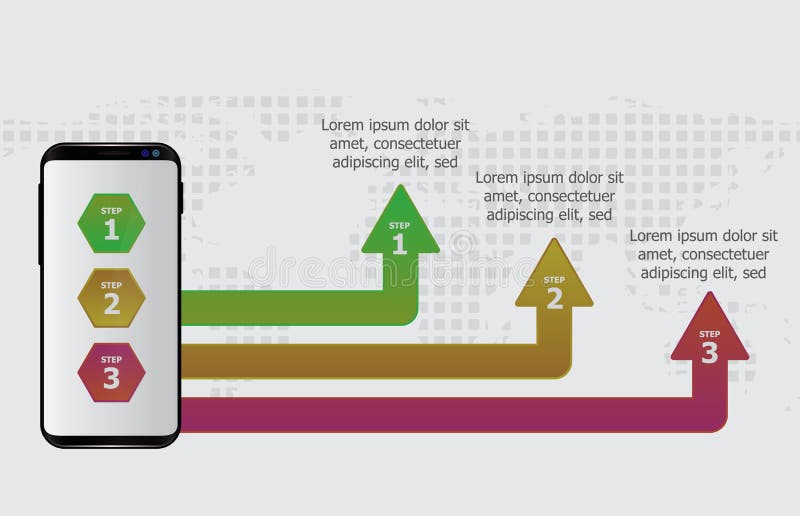 STEP
1

STEP
2

STEP
3

Lorem ipsum dolor sit amet, consectetuer adipiscing elit, sed

STEP
1

Lorem ipsum dolor sit amet, consectetuer adipiscing elit, sed

STEP
2

Lorem ipsum dolor sit amet, consectetuer adipiscing elit, sed

STEP
3

dreamstime