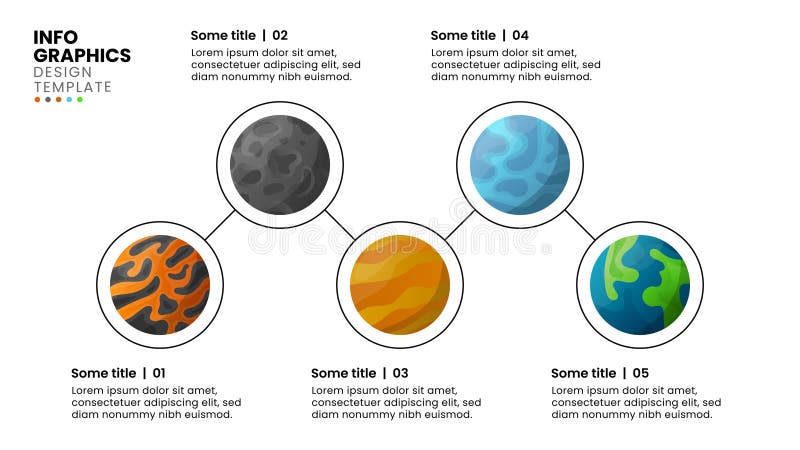 INFO GRAPHICS
DESIGN
TEMPLATE

Some title | 02
Lorem ipsum dolor sit amet, consectetuer adipiscing elit, sed diam nonummy nibh euismod.

Some title | 04
Lorem ipsum dolor sit amet, consectetuer adipiscing elit, sed diam nonummy nibh euismod.

dreamstime

Some title | 01
Lorem ipsum dolor sit amet, consectetuer adipiscing elit, sed diam nonummy nibh euismod.

Some title | 03
Lorem ipsum dolor sit amet, consectetuer adipiscing elit, sed diam nonummy nibh euismod.

Some title | 05
Lorem ipsum dolor sit amet, consectetuer adipiscing elit, sed diam nonummy nibh euismod.