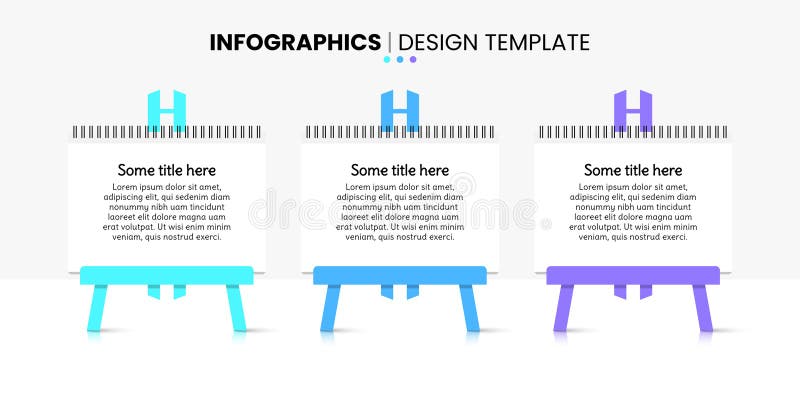 INFOGRAPHICS | DESIGN TEMPLATE

Some title here
Lorem ipsum dolor sit amet, adipiscing elit, qui sedenim diam nonummy nibh uam tincidunt laoreet elit dolore magna uam erat volutpat. Ut wisi enim minim veniam, quis nostrud exerci.

Some title here
Lorem ipsum dolor sit amet, adipiscing elit, qui sedenim diam nonummy nibh uam tincidunt laoreet elit dolore magna uam erat volutpat. Ut wisi enim minim veniam, quis nostrud exerci.

Some title here
Lorem ipsum dolor sit amet, adipiscing elit, qui sedenim diam nonummy nibh uam tincidunt laoreet elit dolore magna uam erat volutpat. Ut wisi enim minim veniam, quis nostrud exerci.

dreamstime