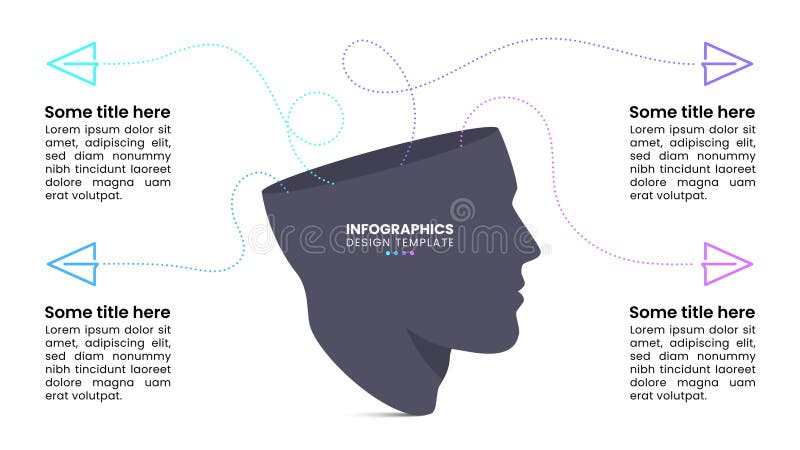 Some title here
Lorem ipsum dolor sit amet, adipiscing elit, sed diam nonummy nibh tincidunt laoreet dolore magna uam erat volutpat.

Some title here
Lorem ipsum dolor sit amet, adipiscing elit, sed diam nonummy nibh tincidunt laoreet dolore magna uam erat volutpat.

INFOGRAPHICS
DESIGN TEMPLATE

dreamstime

Some title here
Lorem ipsum dolor sit amet, adipiscing elit, sed diam nonummy nibh tincidunt laoreet dolore magna uam erat volutpat.

Some title here
Lorem ipsum dolor sit amet, adipiscing elit, sed diam nonummy nibh tincidunt laoreet dolore magna uam erat volutpat.