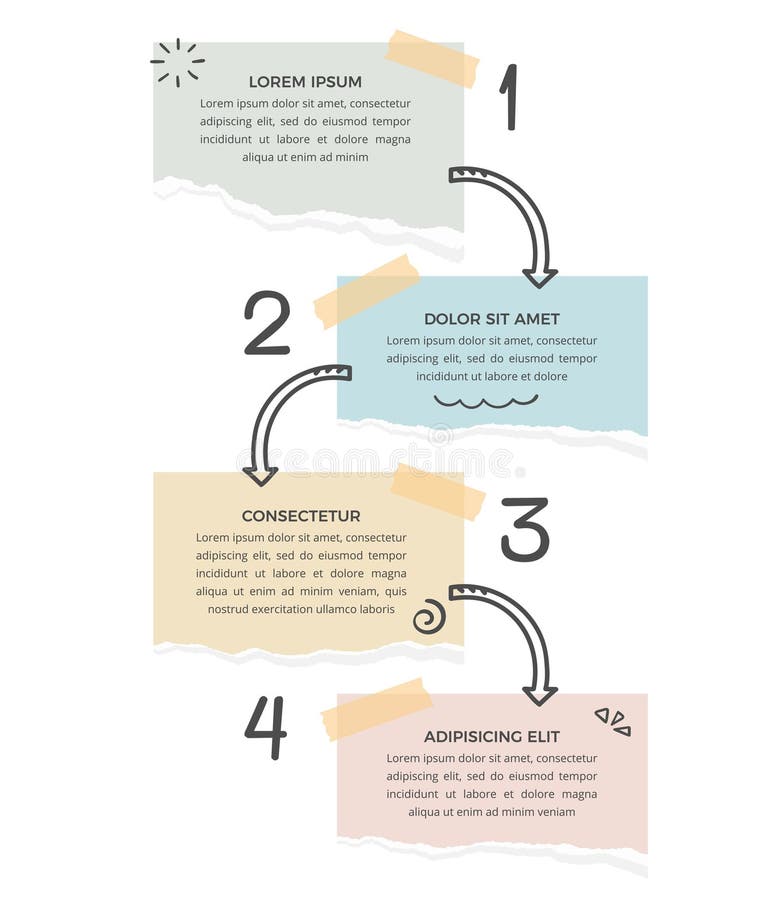 LOREM IPSUM
Lorem ipsum dolor sit amet, consectetur adipiscing elit, sed do eiusmod tempor incididunt ut labore et dolore magna aliqua ut enim ad minim

1

2

DOLOR SIT AMET
Lorem ipsum dolor sit amet, consectetur adipiscing elit, sed do eiusmod tempor incididunt ut labore et dolore

dreamstime

CONSECTETUR
Lorem ipsum dolor sit amet, consectetur adipiscing elit, sed do eiusmod tempor incididunt ut labore et dolore magna aliqua ut enim ad minim veniam, quis nostrud exercitation ullamco laboris

3

4

ADIPISICING ELIT
Lorem ipsum dolor sit amet, consectetur adipiscing elit, sed do eiusmod tempor incididunt ut labore et dolore magna aliqua ut enim ad minim veniam