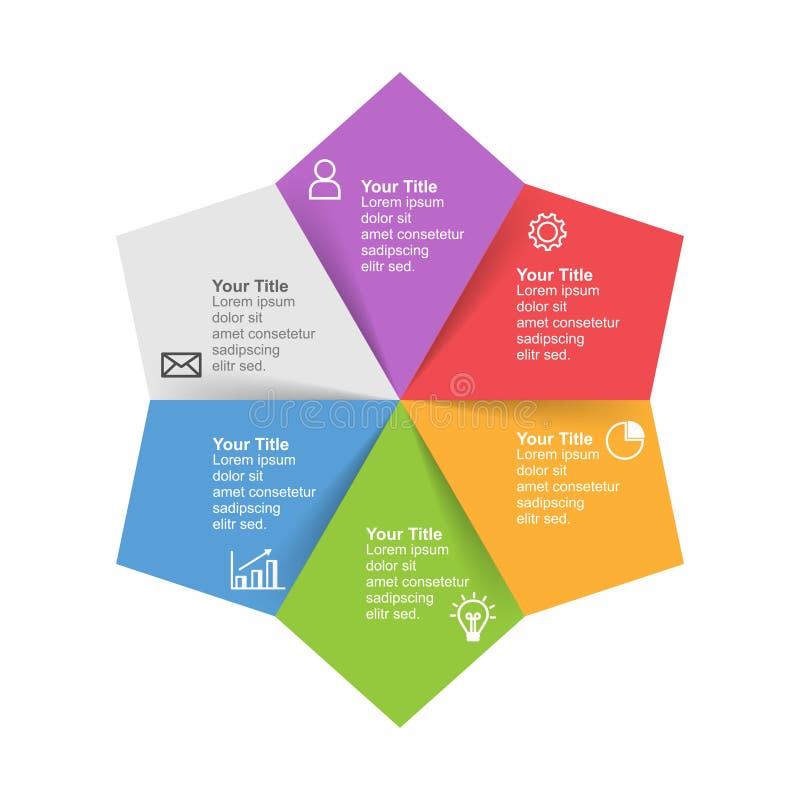 Your Title
Lorem ipsum dolor sit amet consetetur sadipscing elitr sed.

Your Title
Lorem ipsum dolor sit amet consetetur sadipscing elitr sed.

Your Title
Lorem ipsum dolor sit amet consetetur sadipscing elitr sed.

dreamstime

Your Title
Lorem ipsum dolor sit amet consetetur sadipscing elitr sed.

Your Title
Lorem ipsum dolor sit amet consetetur sadipscing elitr sed.

Your Title
Lorem ipsum dolor sit amet consetetur sadipscing elitr sed.