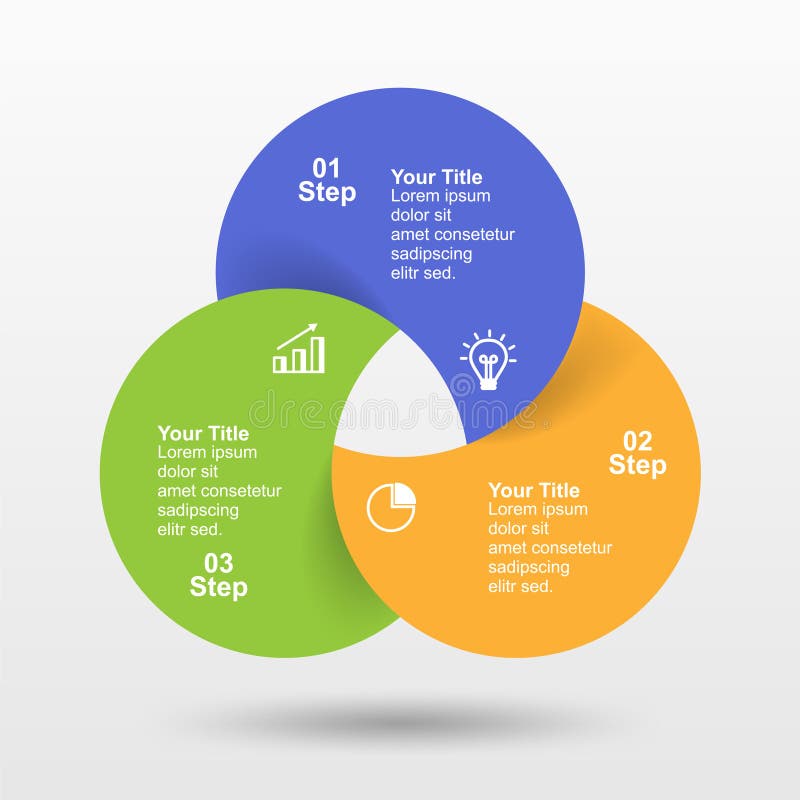 01
Step

Your Title
Lorem ipsum dolor sit amet consetetur sadipscing elitr sed.

dreamstime

02
Step

Your Title
Lorem ipsum dolor sit amet consetetur sadipscing elitr sed.

Your Title
Lorem ipsum dolor sit amet consetetur sadipscing elitr sed.

03
Step