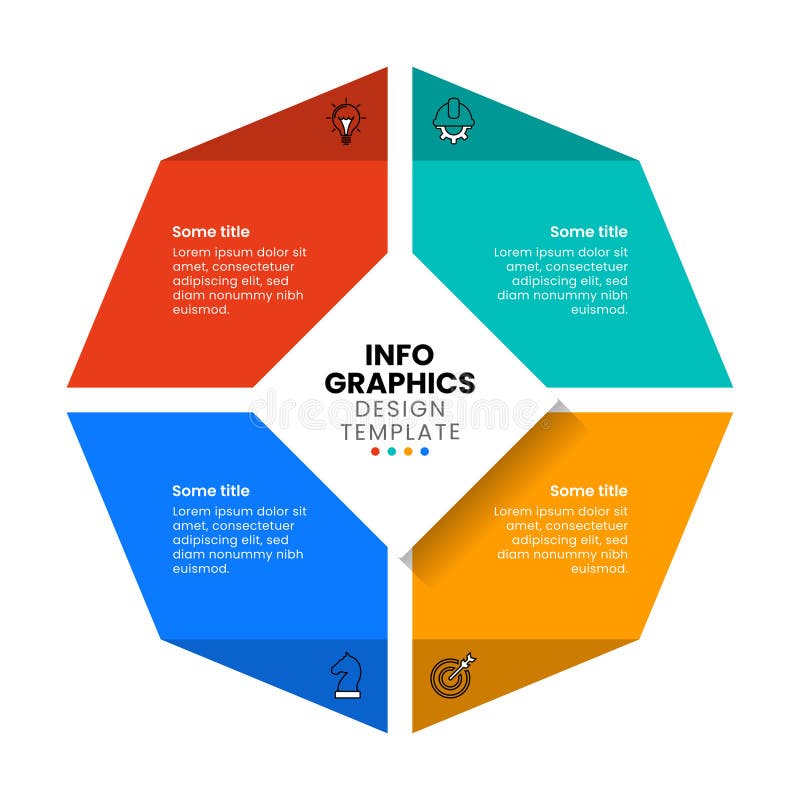 Some title
Lorem ipsum dolor sit amet, consectetuer adipiscing elit, sed diam nonummy nibh euismod.

Some title
Lorem ipsum dolor sit amet, consectetuer adipiscing elit, sed diam nonummy nibh euismod.

INFO GRAPHICS
DESIGN TEMPLATE

dreamstime

Some title
Lorem ipsum dolor sit amet, consectetuer adipiscing elit, sed diam nonummy nibh euismod.

Some title
Lorem ipsum dolor sit amet, consectetuer adipiscing elit, sed diam nonummy nibh euismod.