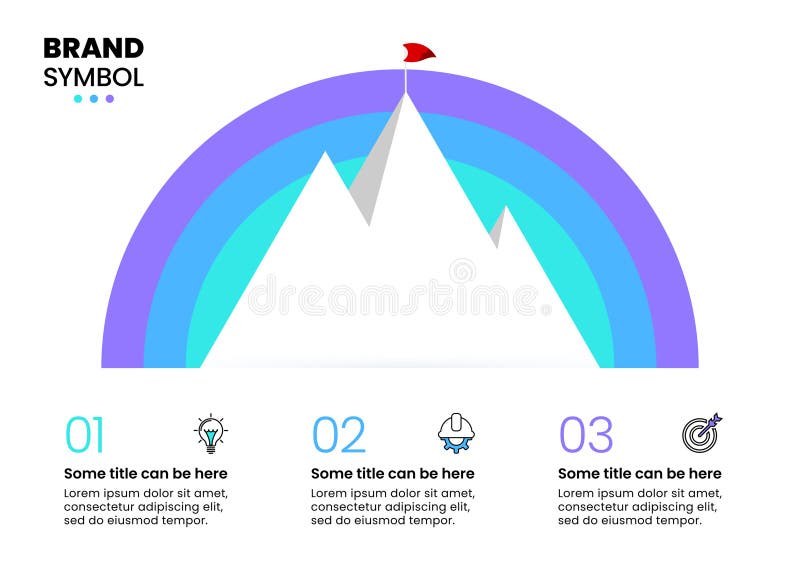 BRAND
SYMBOL

dreamstime

01

Some title can be here

Lorem ipsum dolor sit amet, consectetur adipiscing elit, sed do eiusmod tempor.

02

Some title can be here

Lorem ipsum dolor sit amet, consectetur adipiscing elit, sed do eiusmod tempor.

03

Some title can be here

Lorem ipsum dolor sit amet, consectetur adipiscing elit, sed do eiusmod tempor.