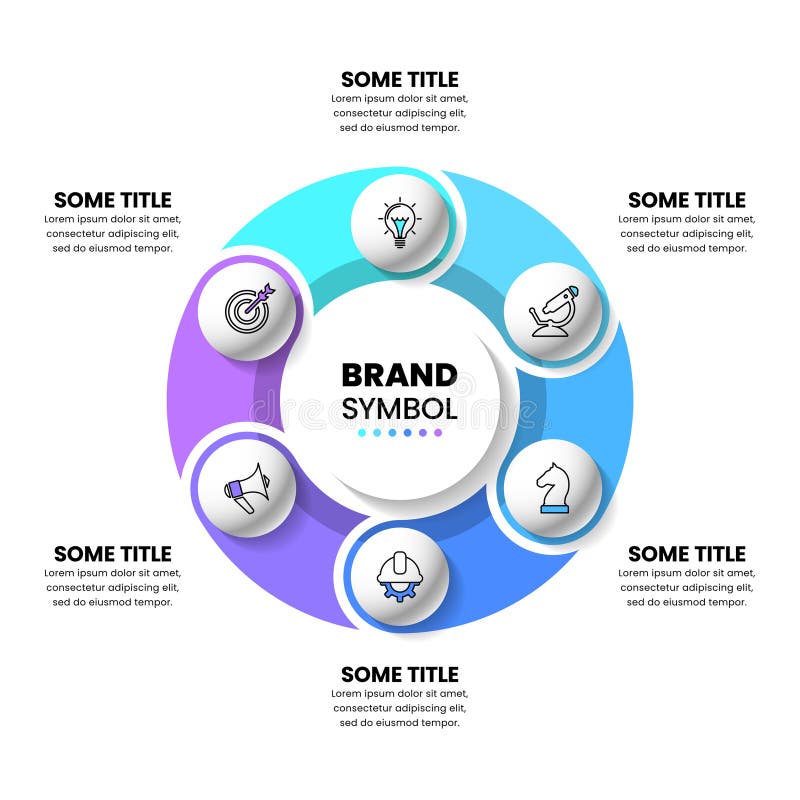 SOME TITLE
Lorem ipsum dolor sit amet, consectetur adipiscing elit, sed do eiusmod tempor.

SOME TITLE
Lorem ipsum dolor sit amet, consectetur adipiscing elit, sed do eiusmod tempor.

SOME TITLE
Lorem ipsum dolor sit amet, consectetur adipiscing elit, sed do eiusmod tempor.

BRAND
SYMBOL

dreamstime

SOME TITLE
Lorem ipsum dolor sit amet, consectetur adipiscing elit, sed do eiusmod tempor.

SOME TITLE
Lorem ipsum dolor sit amet, consectetur adipiscing elit, sed do eiusmod tempor.

SOME TITLE
Lorem ipsum dolor sit amet, consectetur adipiscing elit, sed do eiusmod tempor.