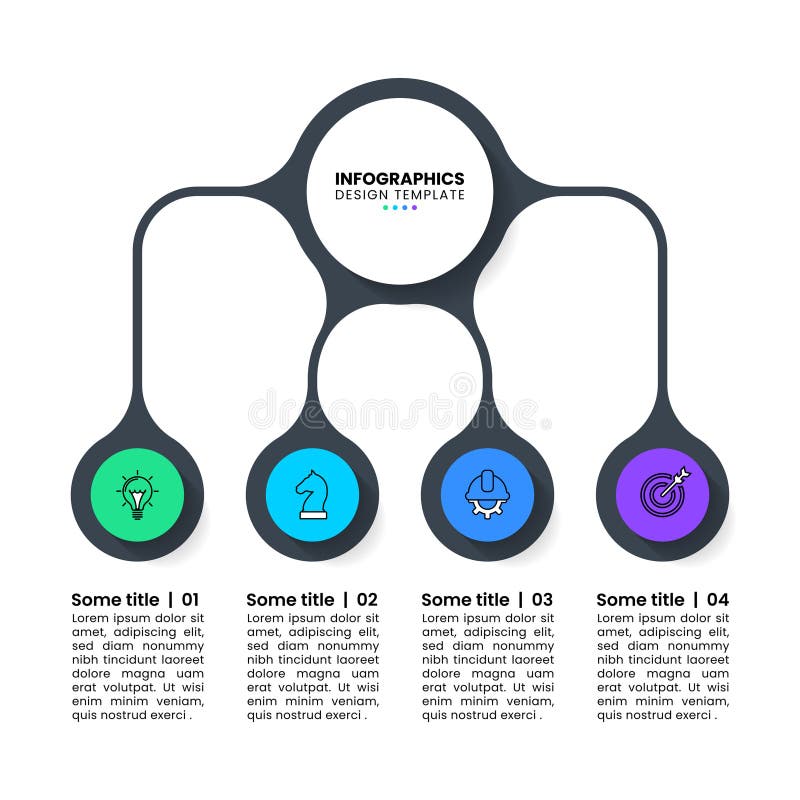 INFOGRAPHICS
DESIGN TEMPLATE

dreamstime

Some title | 01
Lorem ipsum dolor sit amet, adipiscing elit, sed diam nonummy nibh tincidunt laoreet dolore magna uam erat volutpat. Ut wisi enim minim veniam, quis nostrud exerci .

Some title | 02
Lorem ipsum dolor sit amet, adipiscing elit, sed diam nonummy nibh tincidunt laoreet dolore magna uam erat volutpat. Ut wisi enim minim veniam, quis nostrud exerci .

Some title | 03
Lorem ipsum dolor sit amet, adipiscing elit, sed diam nonummy nibh tincidunt laoreet dolore magna uam erat volutpat. Ut wisi enim minim veniam, quis nostrud exerci .

Some title | 04
Lorem ipsum dolor sit amet, adipiscing elit, sed diam nonummy nibh tincidunt laoreet dolore magna uam erat volutpat. Ut wisi enim minim veniam, quis nostrud exerci .