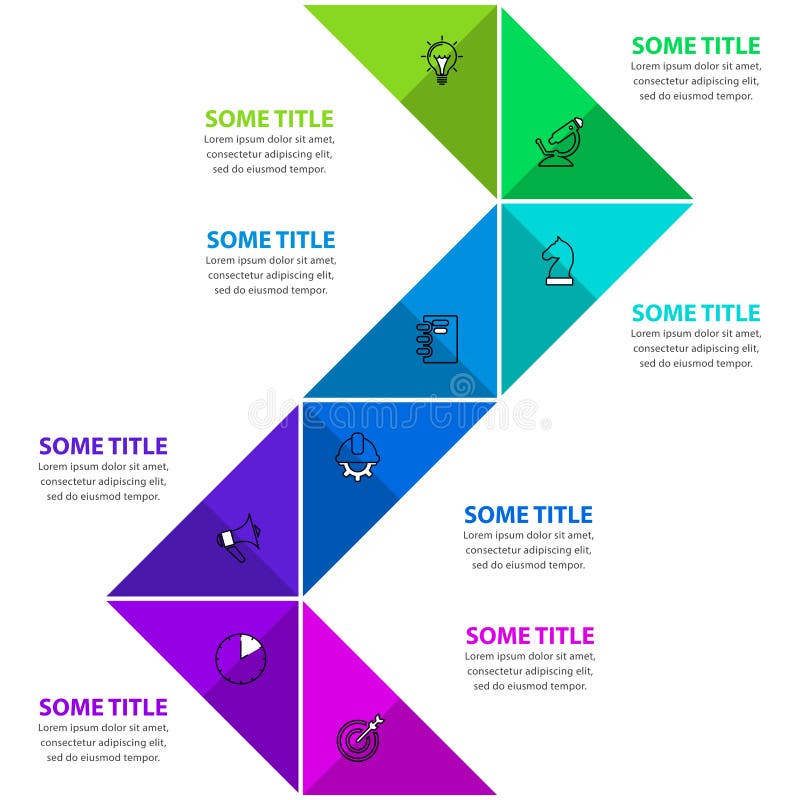 SOME TITLE
Lorem ipsum dolor sit amet, consectetur adipiscing elit, sed do eiusmod tempor.

SOME TITLE
Lorem ipsum dolor sit amet, consectetur adipiscing elit, sed do eiusmod tempor.

SOME TITLE
Lorem ipsum dolor sit amet, consectetur adipiscing elit, sed do eiusmod tempor.

SOME TITLE
Lorem ipsum dolor sit amet, consectetur adipiscing elit, sed do eiusmod tempor.

dreamstime

SOME TITLE
Lorem ipsum dolor sit amet, consectetur adipiscing elit, sed do eiusmod tempor.

SOME TITLE
Lorem ipsum dolor sit amet, consectetur adipiscing elit, sed do eiusmod tempor.

SOME TITLE
Lorem ipsum dolor sit amet, consectetur adipiscing elit, sed do eiusmod tempor.

SOME TITLE
Lorem ipsum dolor sit amet, consectetur adipiscing elit, sed do eiusmod tempor.