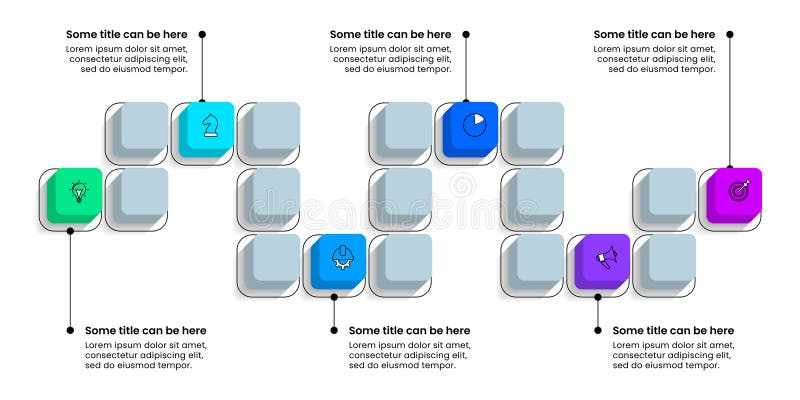 Some title can be here
Lorem ipsum dolor sit amet, consectetur adipiscing elit, sed do eiusmod tempor.

Some title can be here
Lorem ipsum dolor sit amet, consectetur adipiscing elit, sed do eiusmod tempor.

Some title can be here
Lorem ipsum dolor sit amet, consectetur adipiscing elit, sed do eiusmod tempor.

dreamstime

Some title can be here
Lorem ipsum dolor sit amet, consectetur adipiscing elit, sed do eiusmod tempor.

Some title can be here
Lorem ipsum dolor sit amet, consectetur adipiscing elit, sed do eiusmod tempor.

Some title can be here
Lorem ipsum dolor sit amet, consectetur adipiscing elit, sed do eiusmod tempor.