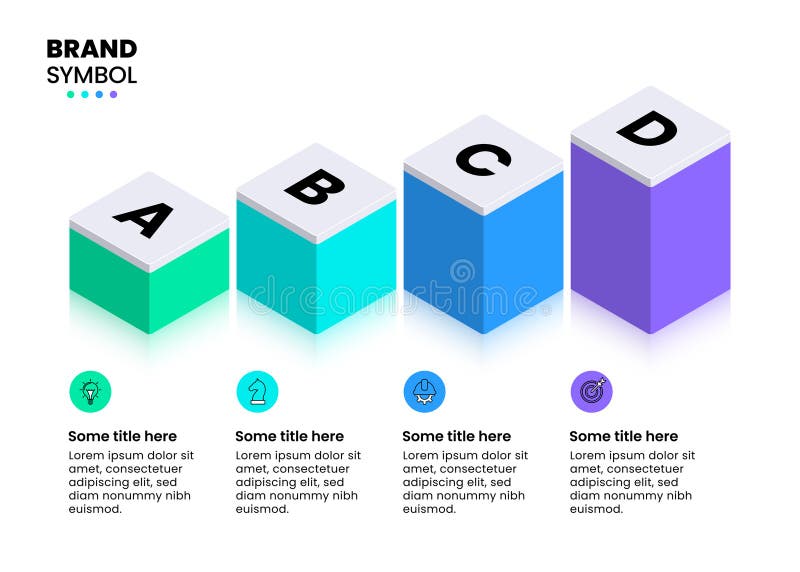 BRAND
SYMBOL

A

B

C

D

dreamstime

Some title here
Lorem ipsum dolor sit amet, consectetuer adipiscing elit, sed diam nonummy nibh euismod.

Some title here
Lorem ipsum dolor sit amet, consectetuer adipiscing elit, sed diam nonummy nibh euismod.

Some title here
Lorem ipsum dolor sit amet, consectetuer adipiscing elit, sed diam nonummy nibh euismod.

Some title here
Lorem ipsum dolor sit amet, consectetuer adipiscing elit, sed diam nonummy nibh euismod.