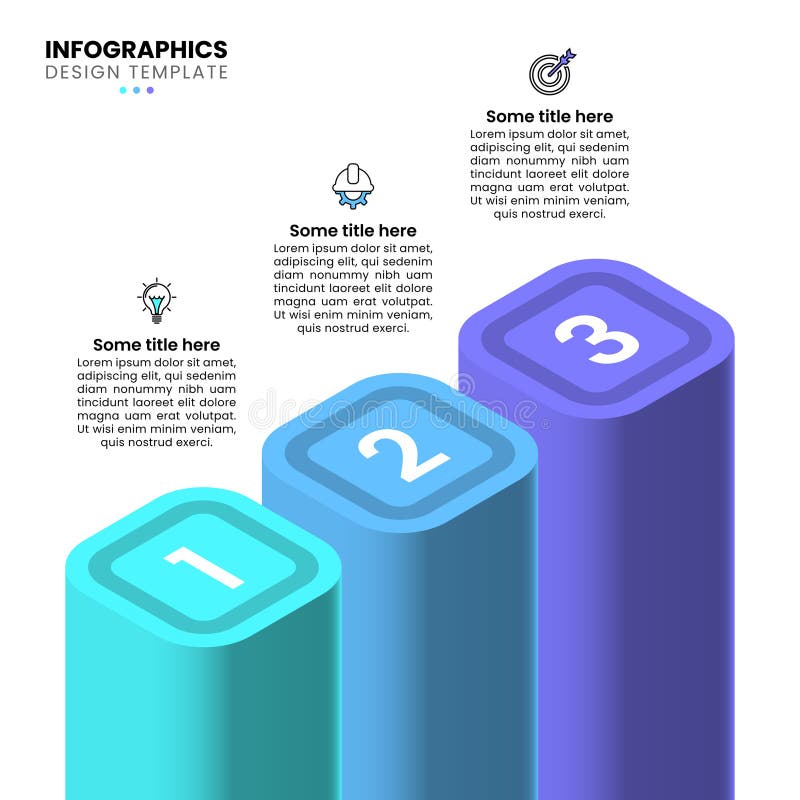 INFOGRAPHICS
DESIGN TEMPLATE

Some title here
Lorem ipsum dolor sit amet, adipiscing elit, qui sedenim diam nonummy nibh uam tincidunt laoreet elit dolore magna uam erat volutpat. Ut wisi enim minim veniam, quis nostrud exerci.

Some title here
Lorem ipsum dolor sit amet, adipiscing elit, qui sedenim diam nonummy nibh uam tincidunt laoreet elit dolore magna uam erat volutpat. Ut wisi enim minim veniam, quis nostrud exerci.

Some title here
Lorem ipsum dolor sit amet, adipiscing elit, qui sedenim diam nonummy nibh uam tincidunt laoreet elit dolore magna uam erat volutpat. Ut wisi enim minim veniam, quis nostrud exerci.

dreamstime

1

2

3