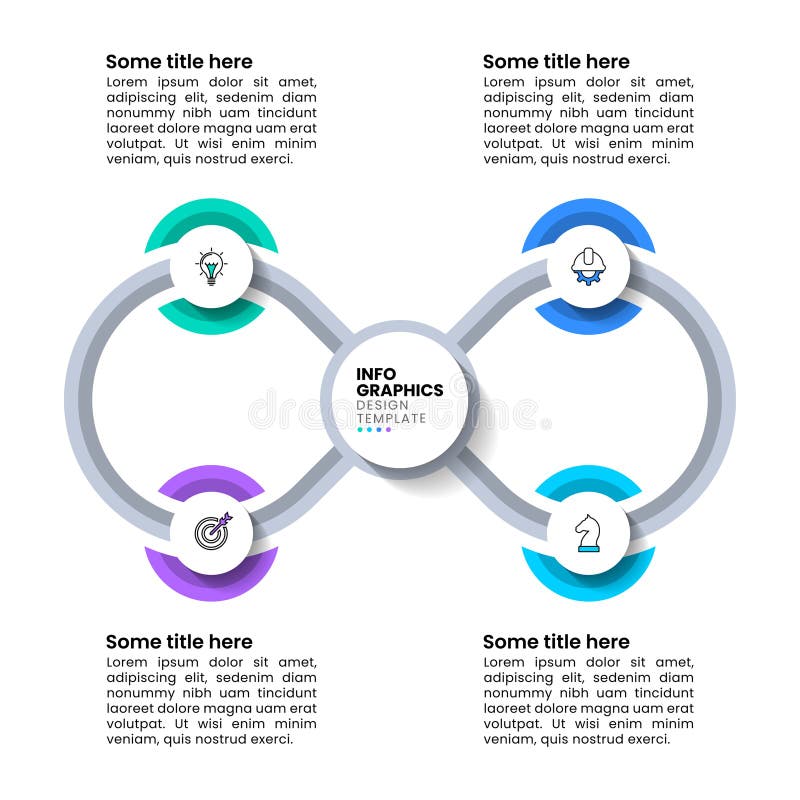 Some title here
Lorem ipsum dolor sit amet, adipiscing elit, sedenim diam nonummy nibh uam tincidunt laoreet dolore magna uam erat volutpat. Ut wisi enim minim veniam, quis nostrud exerci.

Some title here
Lorem ipsum dolor sit amet, adipiscing elit, sedenim diam nonummy nibh uam tincidunt laoreet dolore magna uam erat volutpat. Ut wisi enim minim veniam, quis nostrud exerci.

INFO
GRAPHICS
DESIGN
TEMPLATE

dreamstime

Some title here
Lorem ipsum dolor sit amet, adipiscing elit, sedenim diam nonummy nibh uam tincidunt laoreet dolore magna uam erat volutpat. Ut wisi enim minim veniam, quis nostrud exerci.

Some title here
Lorem ipsum dolor sit amet, adipiscing elit, sedenim diam nonummy nibh uam tincidunt laoreet dolore magna uam erat volutpat. Ut wisi enim minim veniam, quis nostrud exerci.