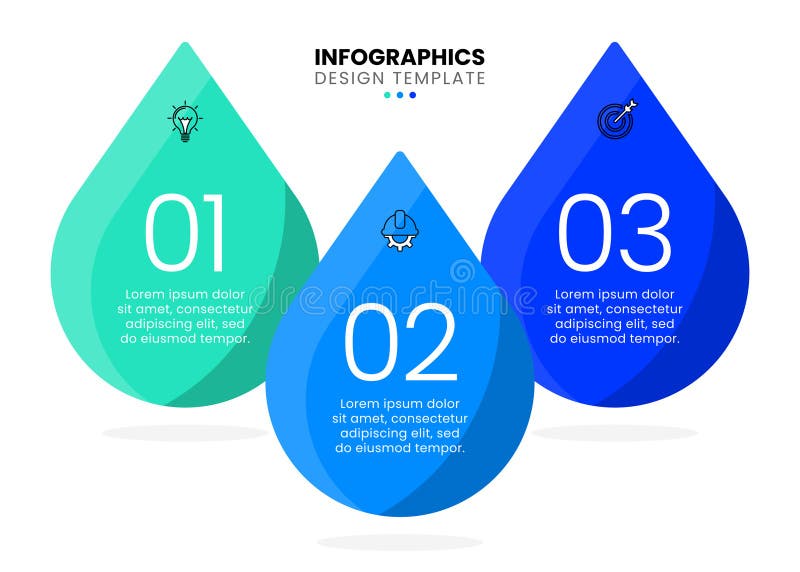 INFOGRAPHICS
DESIGN TEMPLATE

01

Lorem ipsum dolor sit amet, consectetur adipiscing elit, sed do eiusmod tempor.

02

Lorem ipsum dolor sit amet, consectetur adipiscing elit, sed do eiusmod tempor.

03

Lorem ipsum dolor sit amet, consectetur adipiscing elit, sed do eiusmod tempor.

dreamstime