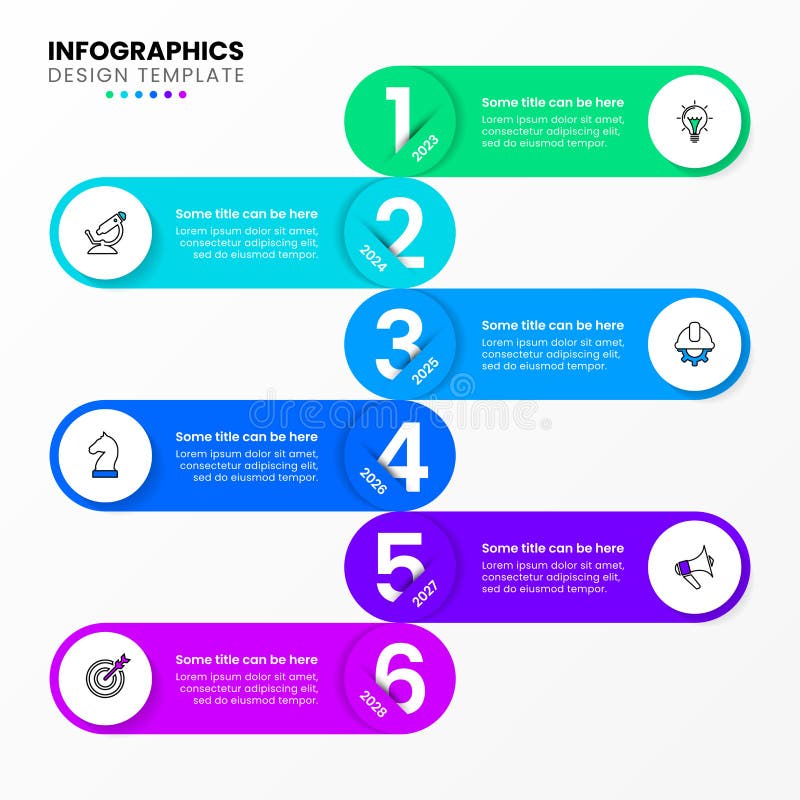 INFOGRAPHICS
DESIGN TEMPLATE

1
2023
Some title can be here
Lorem ipsum dolor sit amet, consectetur adipiscing elit, sed do eiusmod tempor.

Some title can be here
Lorem ipsum dolor sit amet, consectetur adipiscing elit, sed do eiusmod tempor.
2
2024

3
2025
Some title can be here
Lorem ipsum dolor sit amet, consectetur adipiscing elit, sed do eiusmod tempor.

dreamstime

Some title can be here
Lorem ipsum dolor sit amet, consectetur adipiscing elit, sed do eiusmod tempor.
4
2026

5
2027
Some title can be here
Lorem ipsum dolor sit amet, consectetur adipiscing elit, sed do eiusmod tempor.

Some title can be here
Lorem ipsum dolor sit amet, consectetur adipiscing elit, sed do eiusmod tempor.
6
2028