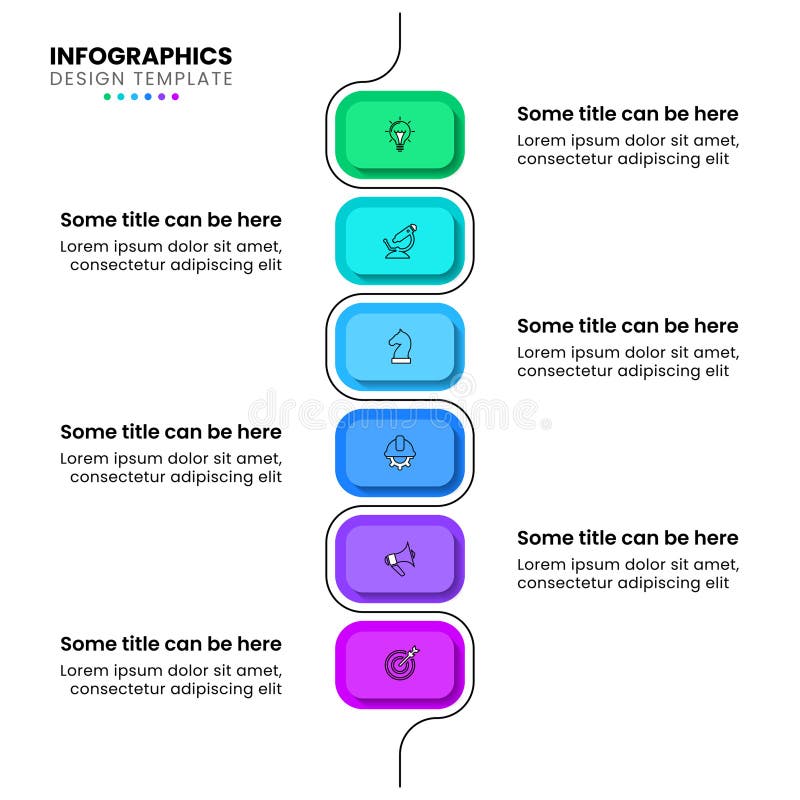 INFOGRAPHICS
DESIGN TEMPLATE

Some title can be here
Lorem ipsum dolor sit amet, consectetur adipiscing elit

Some title can be here
Lorem ipsum dolor sit amet, consectetur adipiscing elit

Some title can be here
Lorem ipsum dolor sit amet, consectetur adipiscing elit

dreamstime

Some title can be here
Lorem ipsum dolor sit amet, consectetur adipiscing elit

Some title can be here
Lorem ipsum dolor sit amet, consectetur adipiscing elit

Some title can be here
Lorem ipsum dolor sit amet, consectetur adipiscing elit