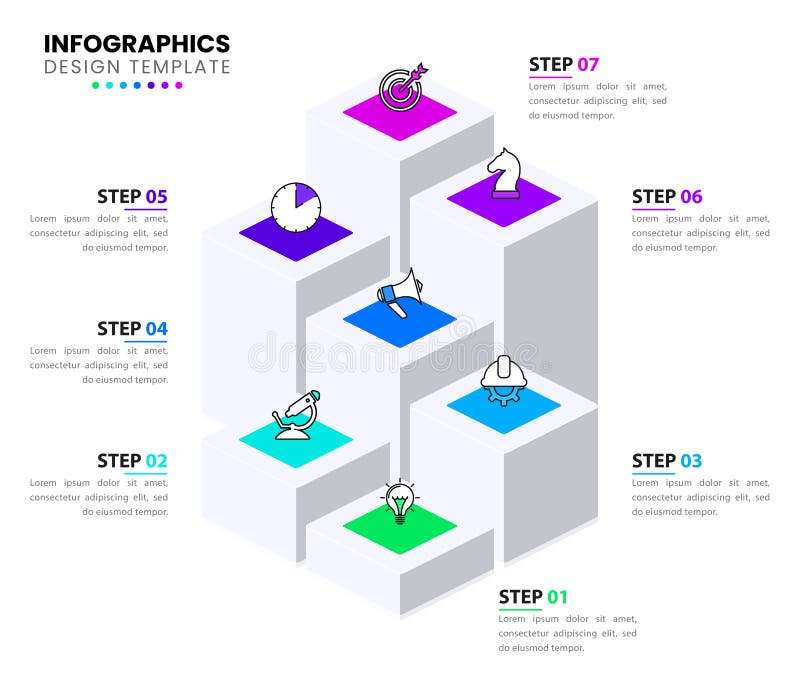 INFOGRAPHICS
DESIGN TEMPLATE

STEP 07
Lorem ipsum dolor sit amet, consectetur adipiscing elit, sed do eiusmod tempor.

STEP 05
Lorem ipsum dolor sit amet, consectetur adipiscing elit, sed do eiusmod tempor.

STEP 06
Lorem ipsum dolor sit amet, consectetur adipiscing elit, sed do eiusmod tempor.

STEP 04
Lorem ipsum dolor sit amet, consectetur adipiscing elit, sed do eiusmod tempor.

dreamstime

STEP 02
Lorem ipsum dolor sit amet, consectetur adipiscing elit, sed do eiusmod tempor.

STEP 03
Lorem ipsum dolor sit amet, consectetur adipiscing elit, sed do eiusmod tempor.

STEP 01
Lorem ipsum dolor sit amet, consectetur adipiscing elit, sed do eiusmod tempor.