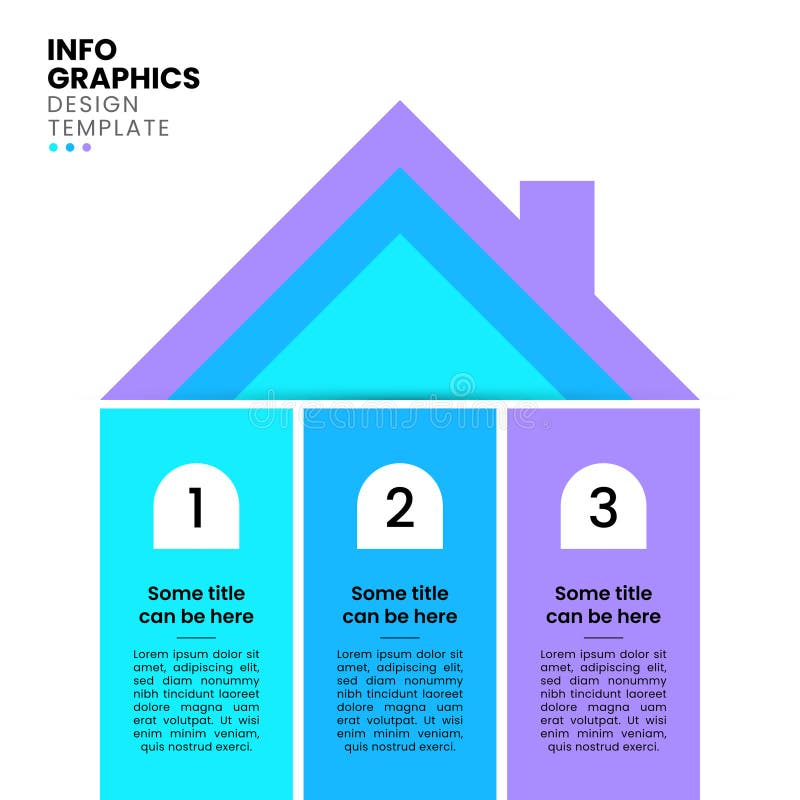 INFO
GRAPHICS
DESIGN
TEMPLATE

dreamstime

1

Some title can be here

Lorem ipsum dolor sit amet, adipiscing elit, sed diam nonummy nibh tincidunt laoreet dolore magna uam erat volutpat. Ut wisi enim minim veniam, quis nostrud exerci.

2

Some title can be here

Lorem ipsum dolor sit amet, adipiscing elit, sed diam nonummy nibh tincidunt laoreet dolore magna uam erat volutpat. Ut wisi enim minim veniam, quis nostrud exerci.

3

Some title can be here

Lorem ipsum dolor sit amet, adipiscing elit, sed diam nonummy nibh tincidunt laoreet dolore magna uam erat volutpat. Ut wisi enim minim veniam, quis nostrud exerci.