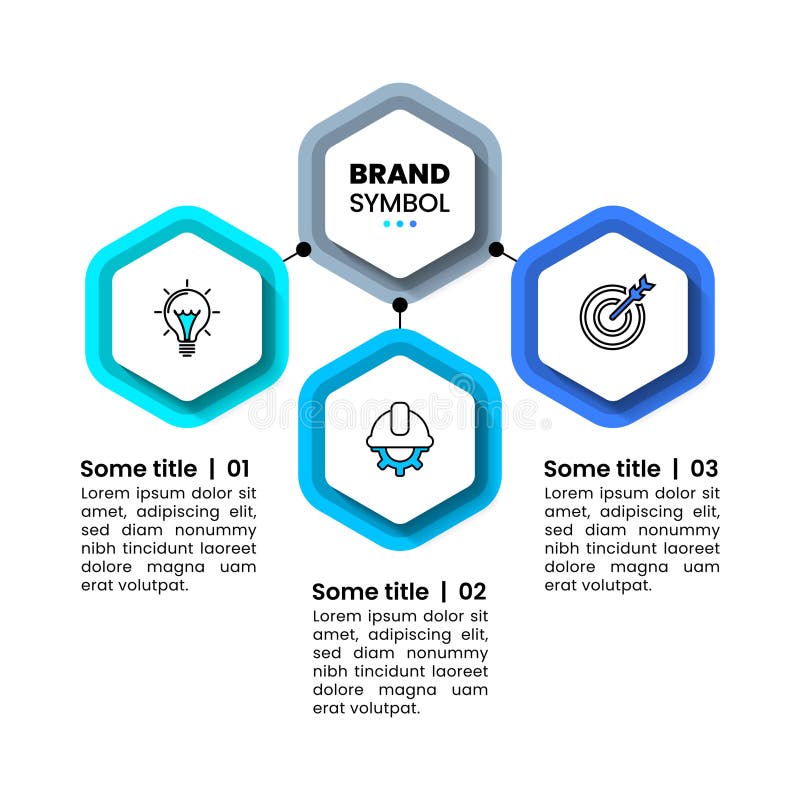 BRAND
SYMBOL

dreamstime

Some title | 01
Lorem ipsum dolor sit amet, adipiscing elit, sed diam nonummy nibh tincidunt laoreet dolore magna uam erat volutpat.

Some title | 02
Lorem ipsum dolor sit amet, adipiscing elit, sed diam nonummy nibh tincidunt laoreet dolore magna uam erat volutpat.

Some title | 03
Lorem ipsum dolor sit amet, adipiscing elit, sed diam nonummy nibh tincidunt laoreet dolore magna uam erat volutpat.