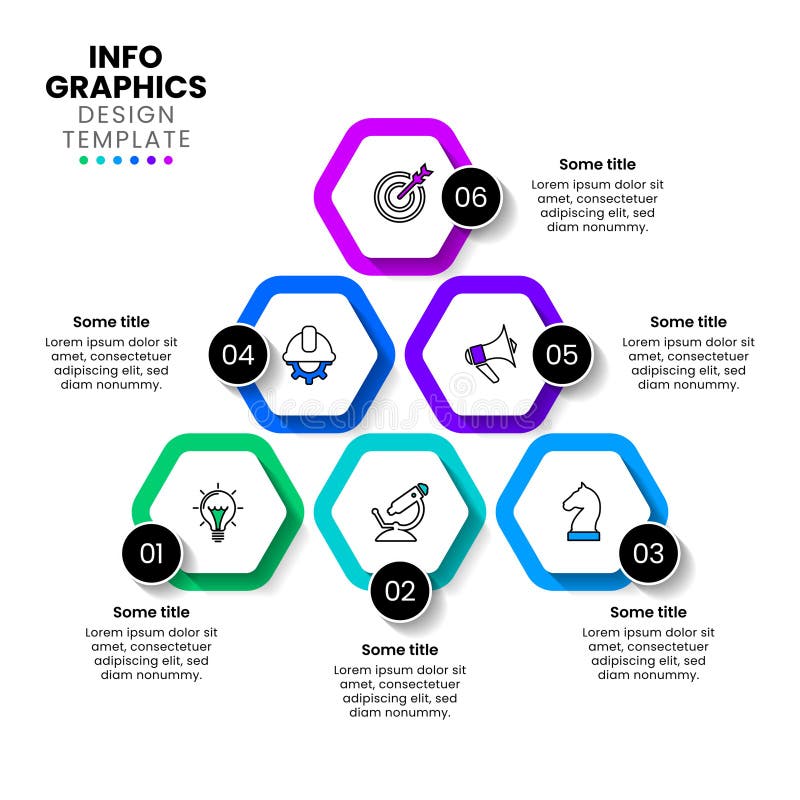 INFO GRAPHICS
DESIGN
TEMPLATE

06

Some title
Lorem ipsum dolor sit amet, consectetuer adipiscing elit, sed diam nonummy.

Some title
Lorem ipsum dolor sit amet, consectetuer adipiscing elit, sed diam nonummy.

04

05

Some title
Lorem ipsum dolor sit amet, consectetuer adipiscing elit, sed diam nonummy.

dreamstime

01

02

03

Some title
Lorem ipsum dolor sit amet, consectetuer adipiscing elit, sed diam nonummy.

Some title
Lorem ipsum dolor sit amet, consectetuer adipiscing elit, sed diam nonummy.

Some title
Lorem ipsum dolor sit amet, consectetuer adipiscing elit, sed diam nonummy.