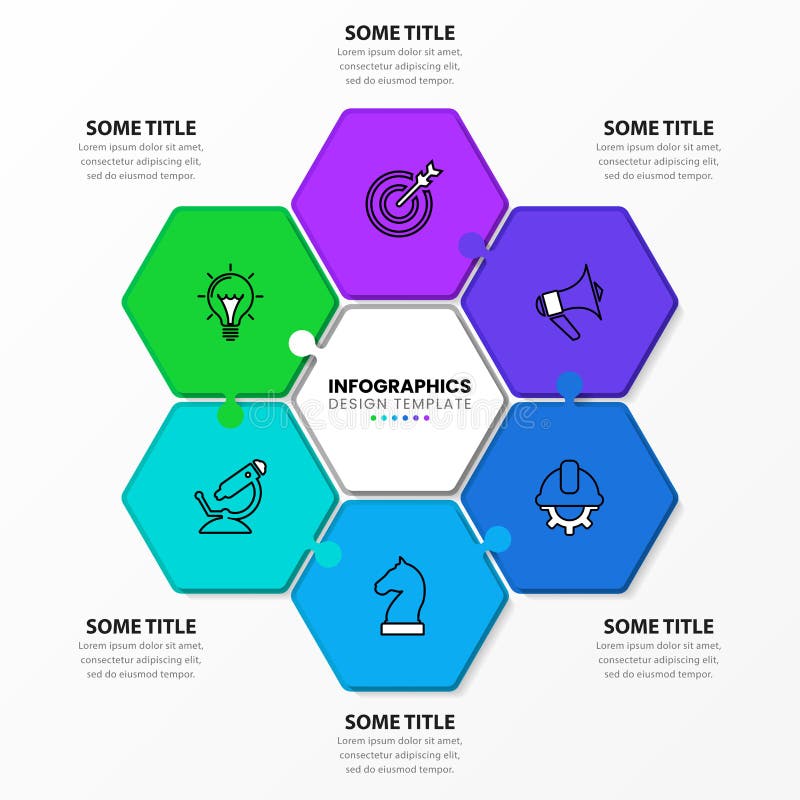 SOME TITLE
Lorem ipsum dolor sit amet, consectetur adipiscing elit, sed do eiusmod tempor.

SOME TITLE
Lorem ipsum dolor sit amet, consectetur adipiscing elit, sed do eiusmod tempor.

SOME TITLE
Lorem ipsum dolor sit amet, consectetur adipiscing elit, sed do eiusmod tempor.

INFOGRAPHICS
DESIGN TEMPLATE

dreamstime

SOME TITLE
Lorem ipsum dolor sit amet, consectetur adipiscing elit, sed do eiusmod tempor.

SOME TITLE
Lorem ipsum dolor sit amet, consectetur adipiscing elit, sed do eiusmod tempor.

SOME TITLE
Lorem ipsum dolor sit amet, consectetur adipiscing elit, sed do eiusmod tempor.