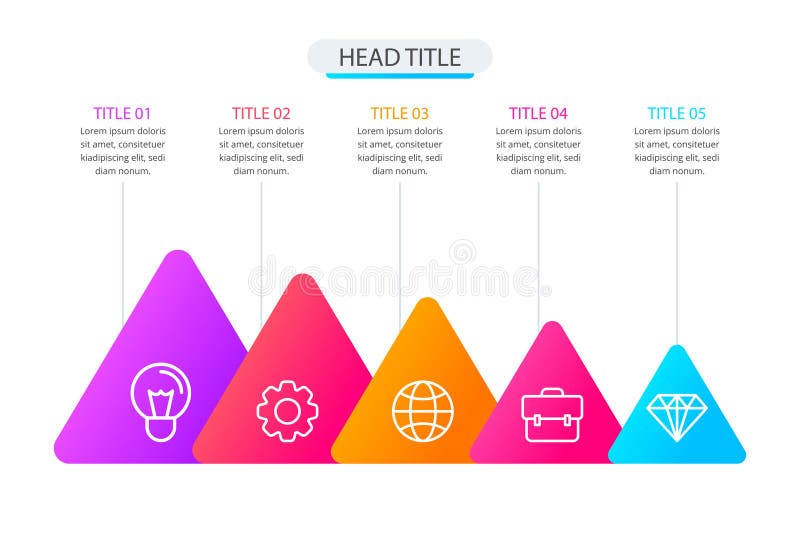 HEAD TITLE

TITLE 01
Lorem ipsum doloris sit amet, consitetuer kiadipiscing elit, sedi diam nonum.

TITLE 02
Lorem ipsum doloris sit amet, consitetuer kiadipiscing elit, sedi diam nonum.

TITLE 03
Lorem ipsum doloris sit amet, consitetuer kiadipiscing elit, sedi diam nonum.

TITLE 04
Lorem ipsum doloris sit amet, consitetuer kiadipiscing elit, sedi diam nonum.

TITLE 05
Lorem ipsum doloris sit amet, consitetuer kiadipiscing elit, sedi diam nonum.

dreamstime